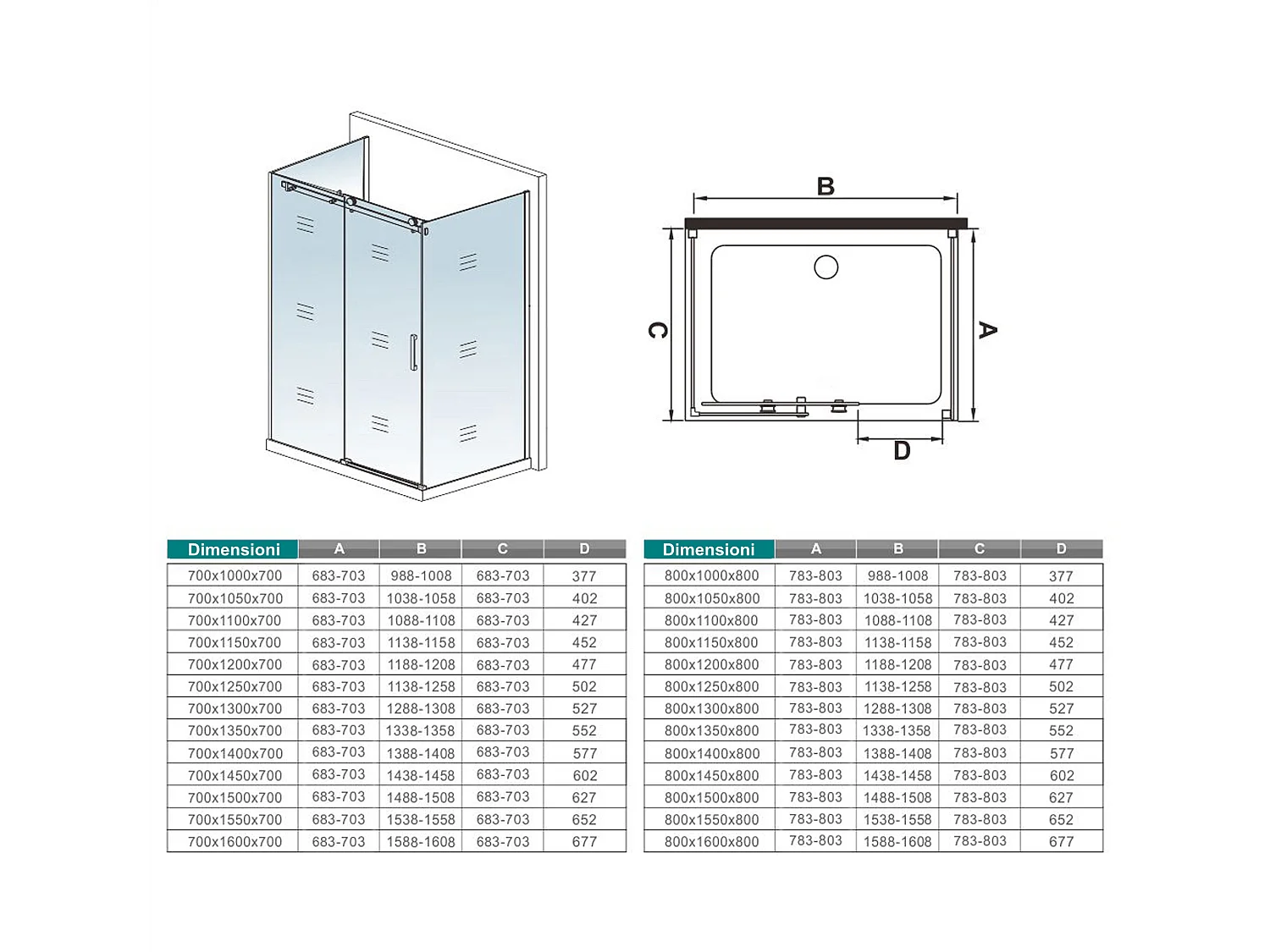 B

C

A

D

| Dimensioni | A | B | C | D |
|---|---|---|---|---|
| 700x1000x700 | 683-703 | 988-1008 | 683-703 | 377 |
| 700x1050x700 | 683-703 | 1038-1058 | 683-703 | 402 |
| 700x1100x700 | 683-703 | 1088-1108 | 683-703 | 427 |
| 700x1150x700 | 683-703 | 1138-1158 | 683-703 | 452 |
| 700x1200x700 | 683-703 | 1188-1208 | 683-703 | 477 |
| 700x1250x700 | 683-703 | 1138-1258 | 683-703 | 502 |
| 700x1300x700 | 683-703 | 1288-1308 | 683-703 | 527 |
| 700x1350x700 | 683-703 | 1338-1358 | 683-703 | 552 |
| 700x1400x700 | 683-703 | 1388-1408 | 683-703 | 577 |
| 700x1450x700 | 683-703 | 1438-1458 | 683-703 | 602 |
| 700x1500x700 | 683-703 | 1488-1508 | 683-703 | 627 |
| 700x1550x700 | 683-703 | 1538-1558 | 683-703 | 652 |
| 700x1600x700 | 683-703 | 1588-1608 | 683-703 | 677 |

| Dimensioni | A | B | C | D |
|---|---|---|---|---|
| 800x1000x800 | 783-803 | 988-1008 | 783-803 | 377 |
| 800x1050x800 | 783-803 | 1038-1058 | 783-803 | 402 |
| 800x1100x800 | 783-803 | 1088-1108 | 783-803 | 427 |
| 800x1150x800 | 783-803 | 1138-1158 | 783-803 | 452 |
| 800x1200x800 | 783-803 | 1188-1208 | 783-803 | 477 |
| 800x1250x800 | 783-803 | 1138-1258 | 783-803 | 502 |
| 800x1300x800 | 783-803 | 1288-1308 | 783-803 | 527 |
| 800x1350x800 | 783-803 | 1338-1358 | 783-803 | 552 |
| 800x1400x800 | 783-803 | 1388-1408 | 783-803 | 577 |
| 800x1450x800 | 783-803 | 1438-1458 | 783-803 | 602 |
| 800x1500x800 | 783-803 | 1488-1508 | 783-803 | 627 |
| 800x1550x800 | 783-803 | 1538-1558 | 783-803 | 652 |
| 800x1600x800 | 783-803 | 1588-1608 | 783-803 | 677 |