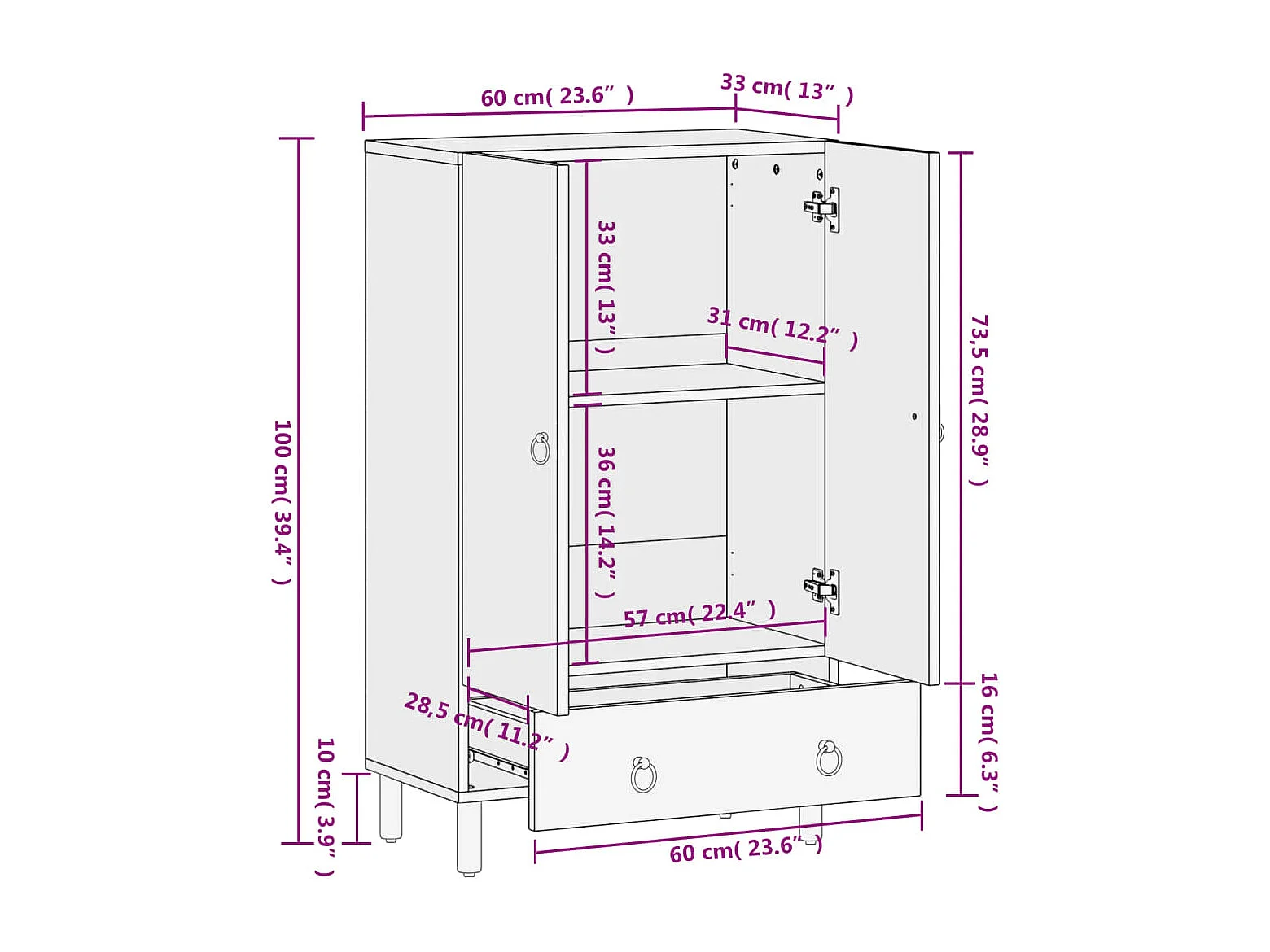 60 cm( 23.6” )
33 cm( 13” )
100 cm( 39.4” )
33 cm( 13” )
31 cm( 12.2” )
73,5 cm( 28.9” )
36 cm( 14.2” )
57 cm( 22.4” )
28,5 cm( 11.2” )
16 cm( 6.3” )
10 cm( 3.9” )
60 cm( 23.6” )