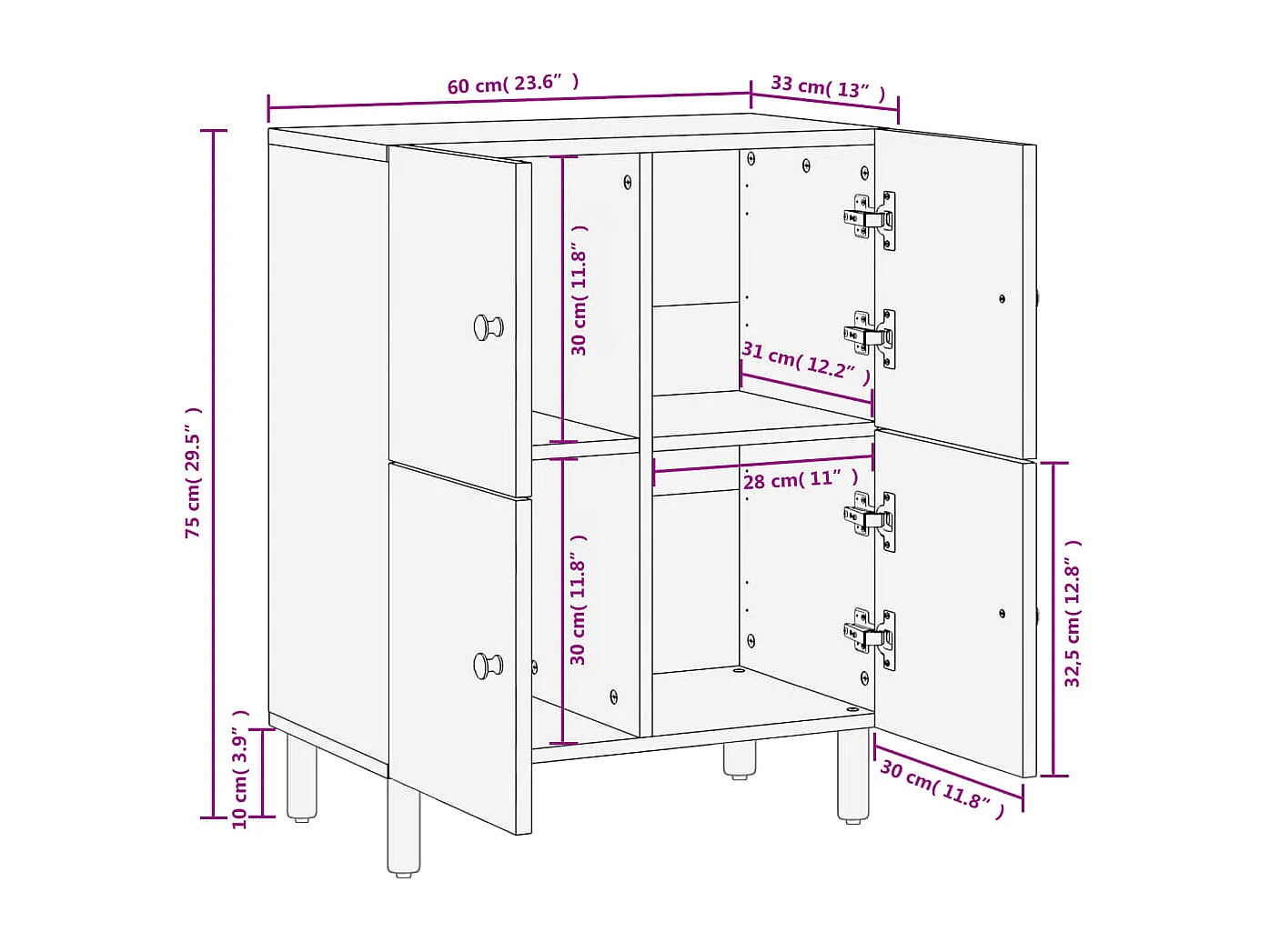 60 cm( 23.6″ )
33 cm( 13″ )
75 cm( 29.5″ )
30 cm( 11.8″ )
31 cm( 12.2″ )
28 cm( 11″ )
30 cm( 11.8″ )
32,5 cm( 12.8″ )
10 cm( 3.9″ )
30 cm( 11.8″ )