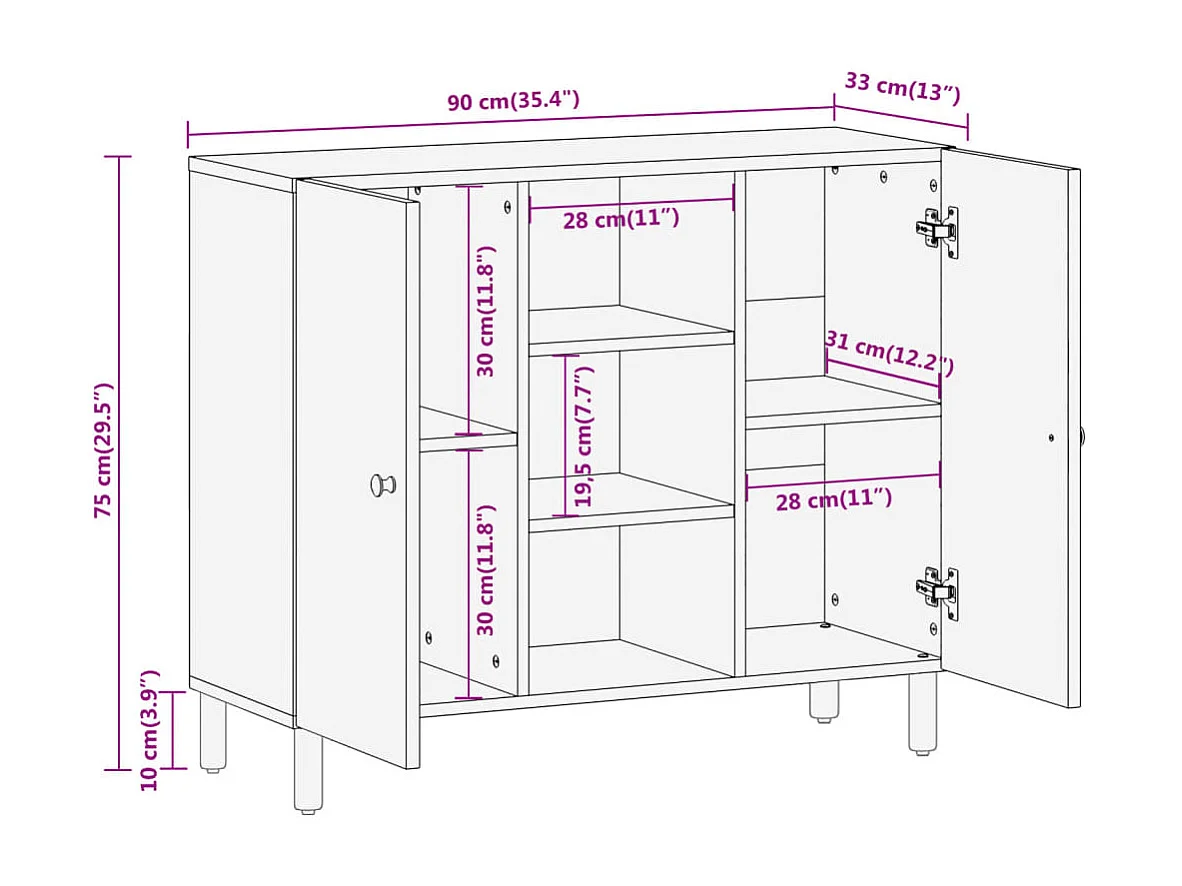 90 cm(35.4")
33 cm(13")
75 cm(29.5")
28 cm(11")
30 cm(11.8")
31 cm(12.2")
19,5 cm(7.7")
28 cm(11")
30 cm(11.8")
10 cm(3.9")