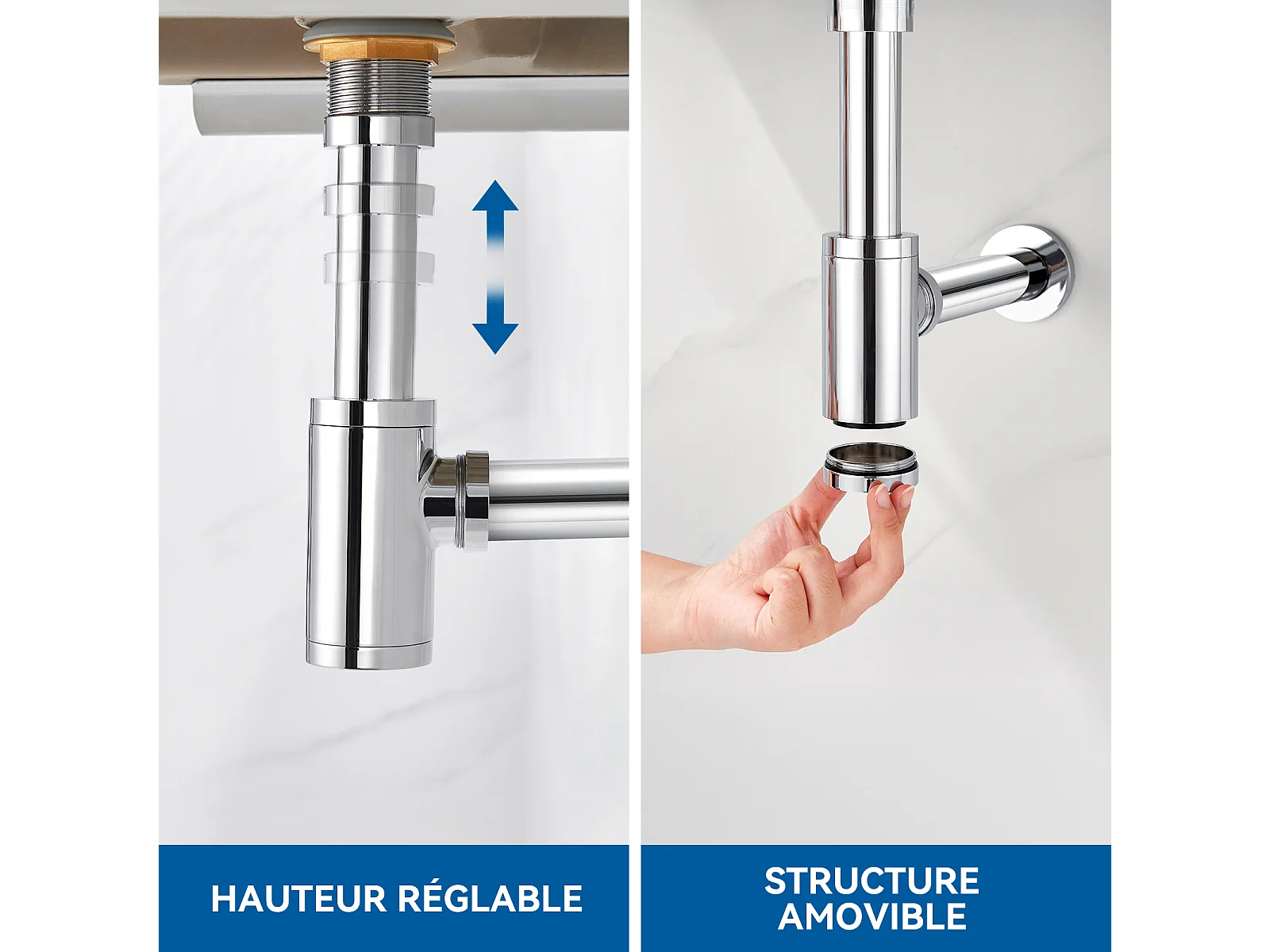 HAUTEUR RÉGLABLE

STRUCTURE AMOVIBLE