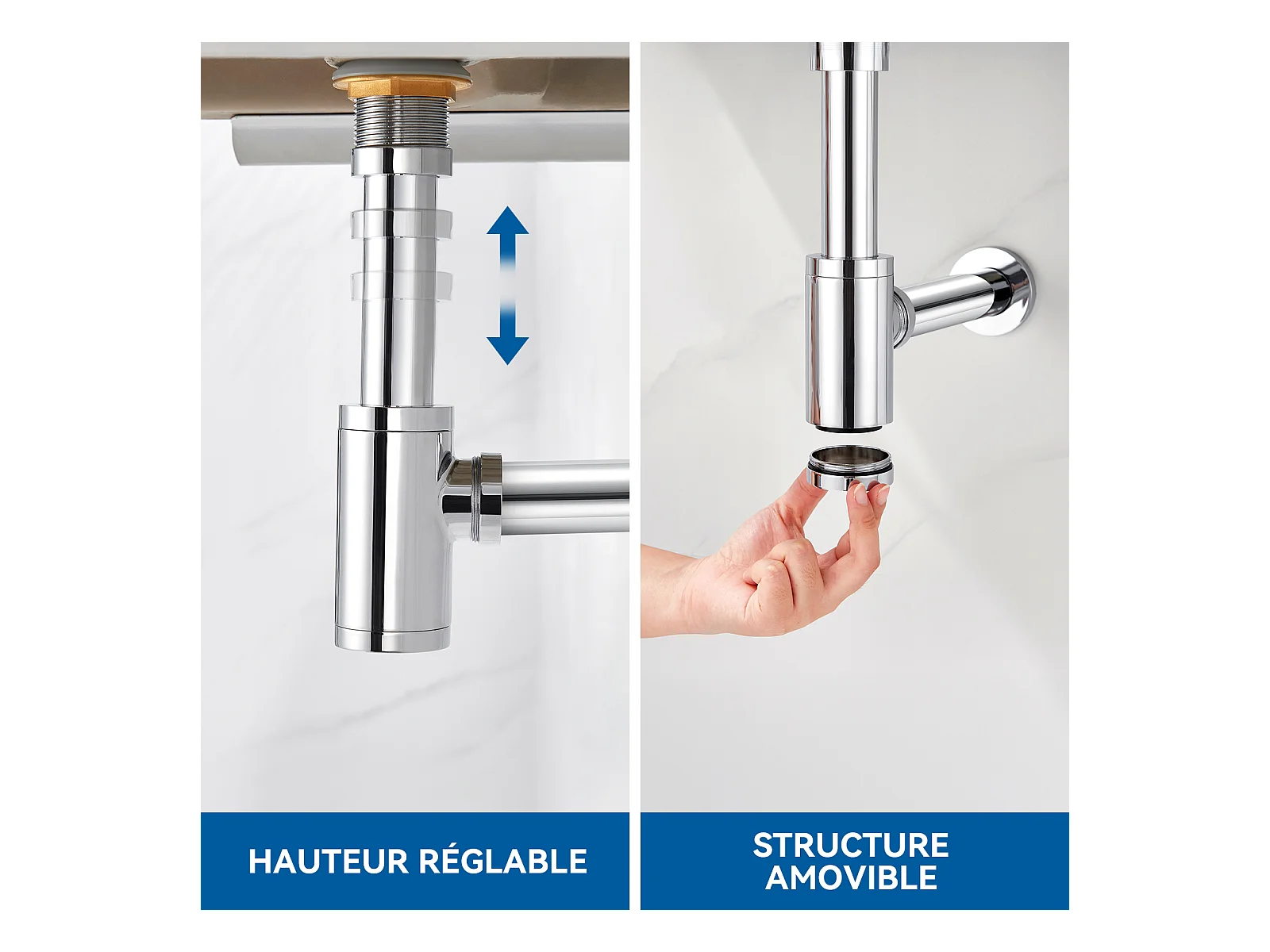 HAUTEUR RÉGLABLE

STRUCTURE AMOVIBLE