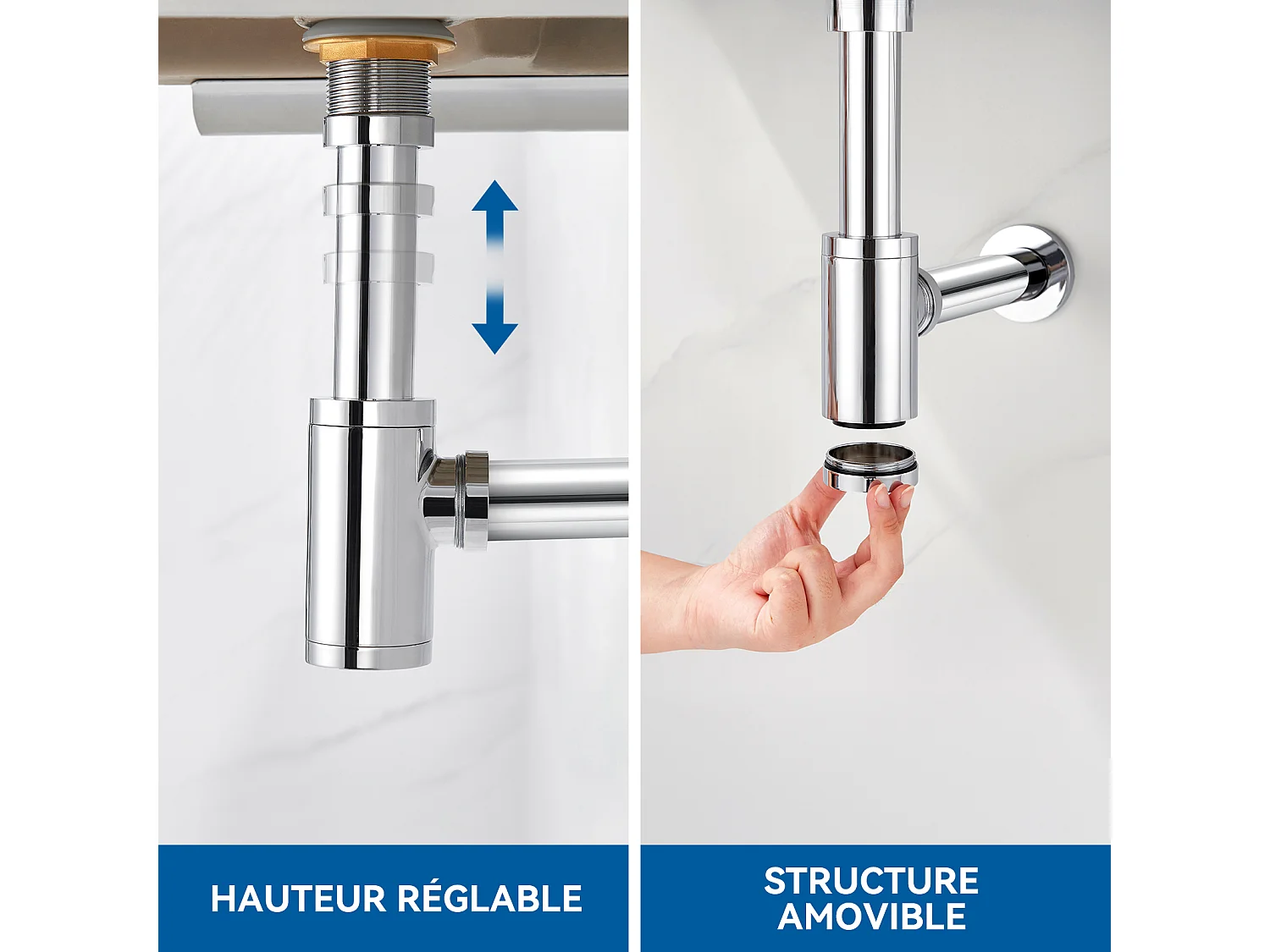 HAUTEUR RÉGLABLE

STRUCTURE AMOVIBLE