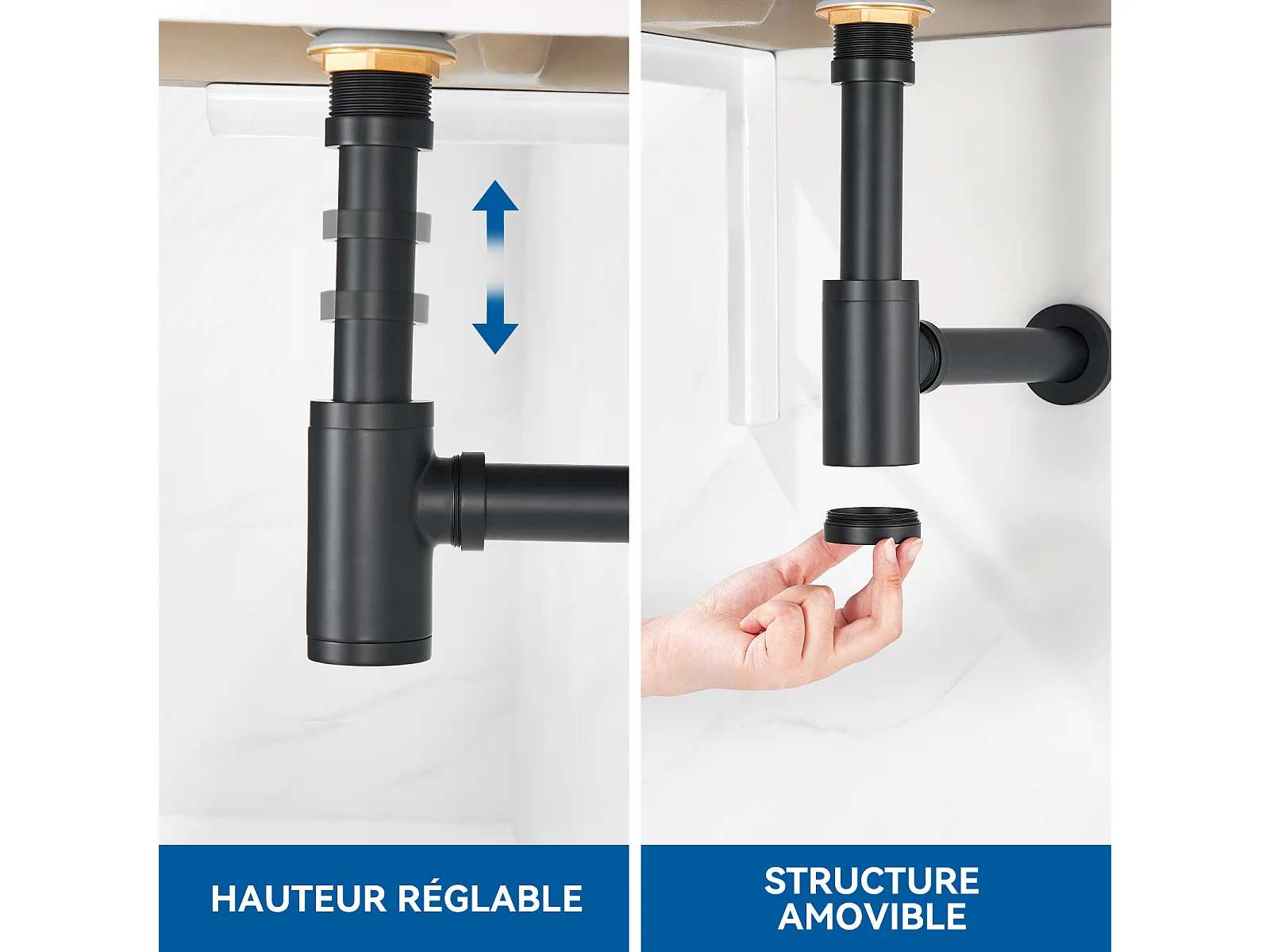 HAUTEUR RÉGLABLE

STRUCTURE AMOVIBLE