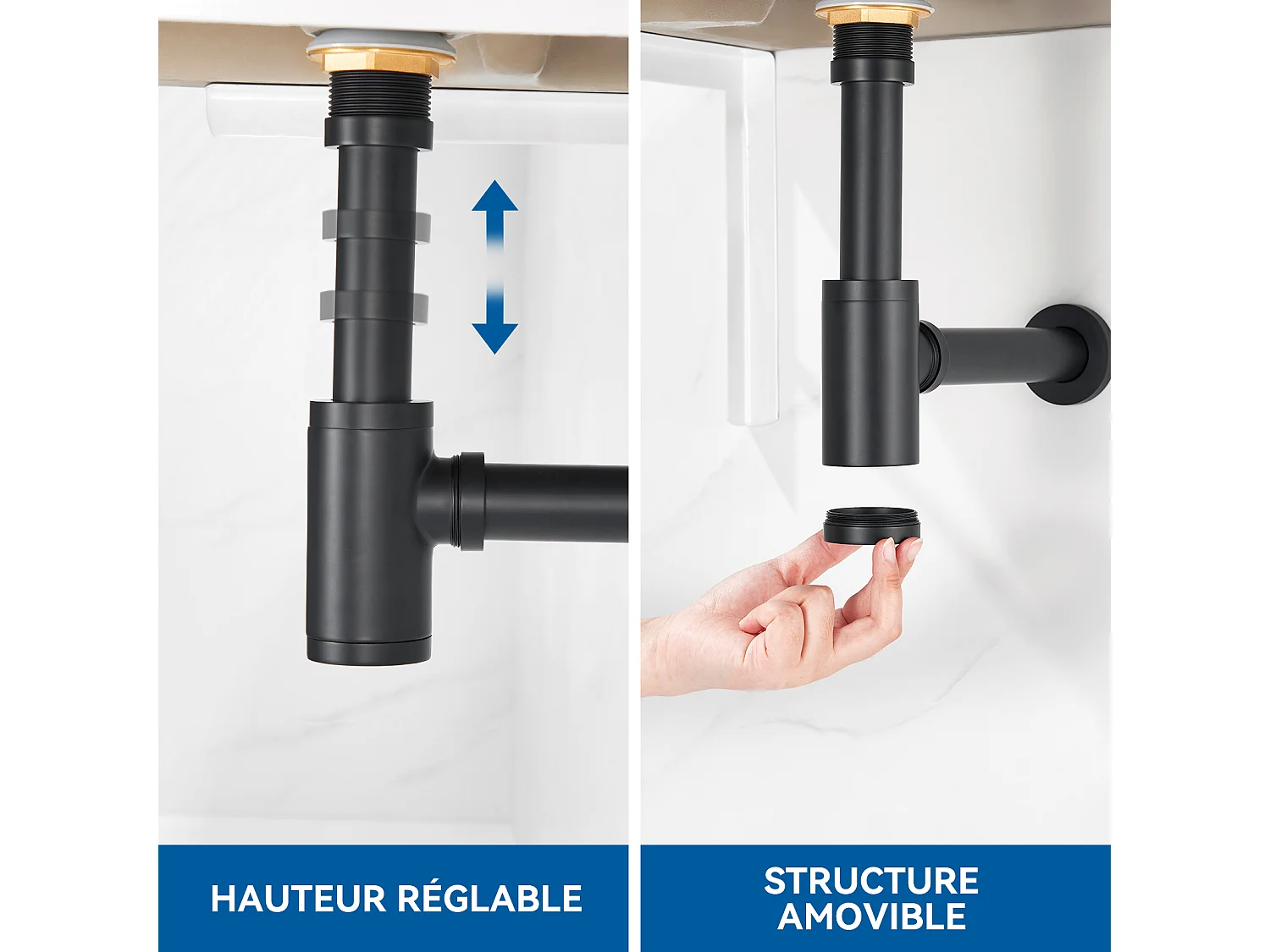 HAUTEUR RÉGLABLE

STRUCTURE AMOVIBLE