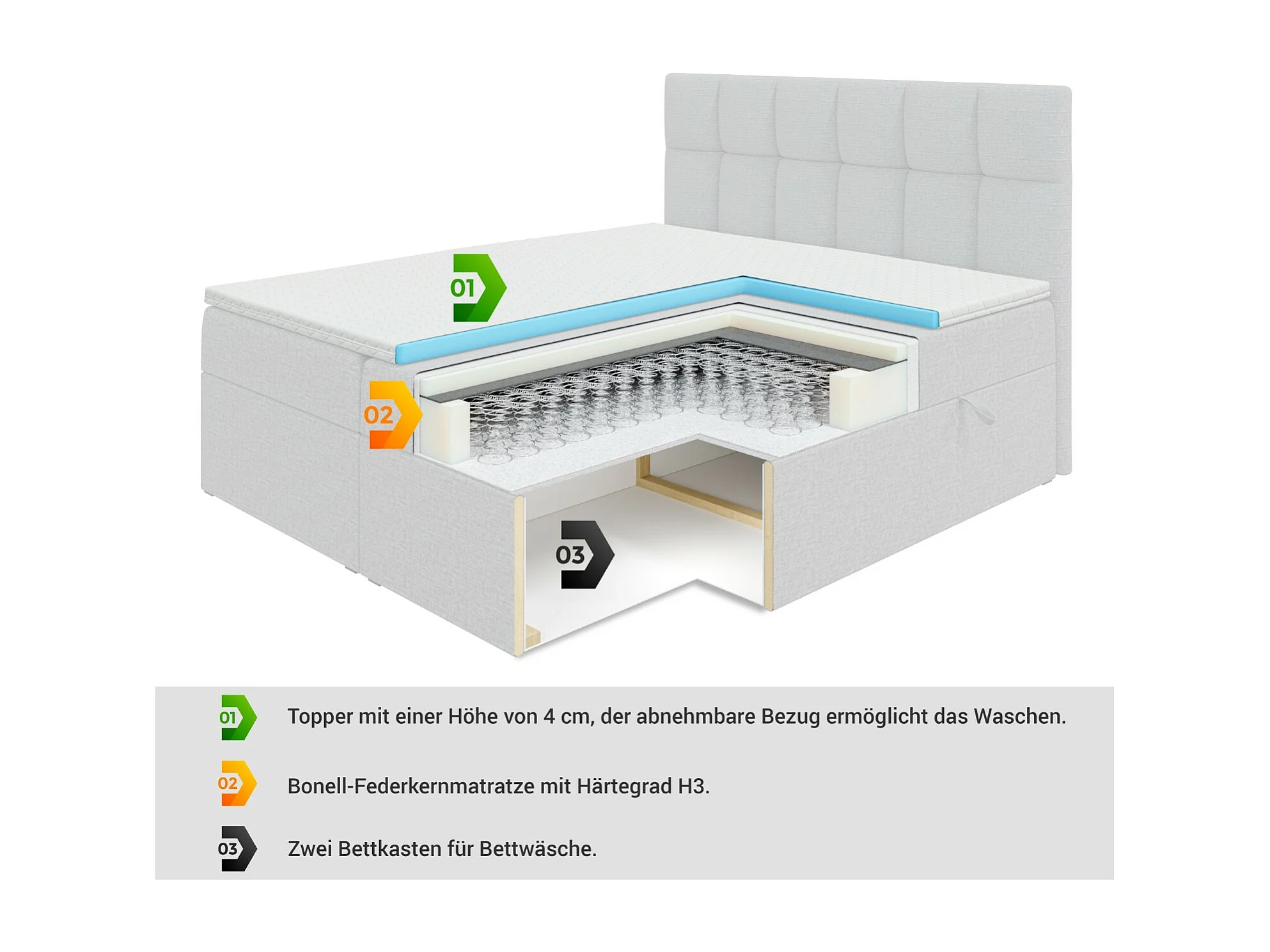 01

02

03

01 Topper mit einer Höhe von 4 cm, der abnehmbare Bezug ermöglicht das Waschen.

02 Bonell-Federkernmatratze mit Härtegrad H3.

03 Zwei Bettkasten für Bettwäsche.