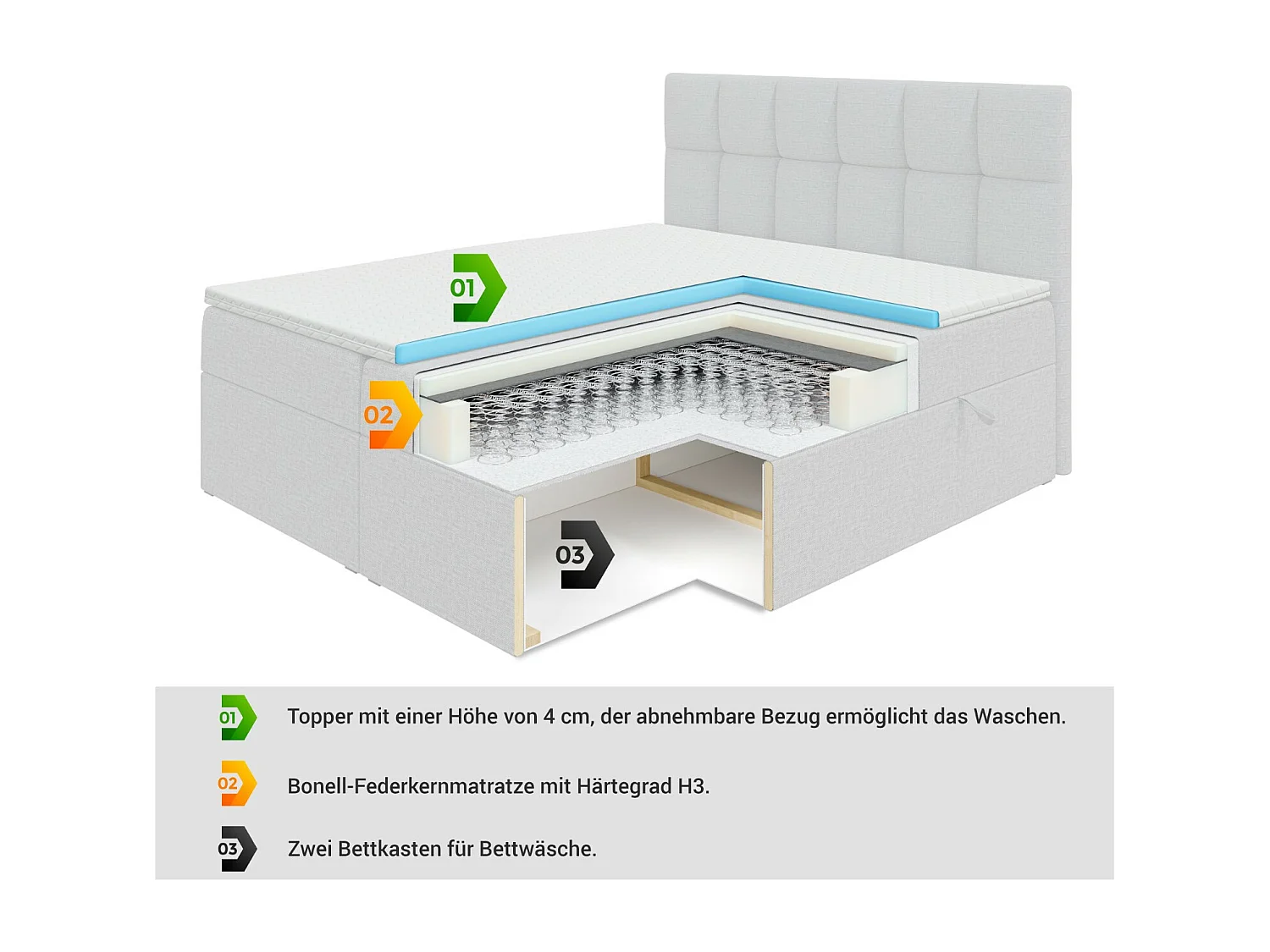 01

02

03

01 Topper mit einer Höhe von 4 cm, der abnehmbare Bezug ermöglicht das Waschen.

02 Bonell-Federkernmatratze mit Härtegrad H3.

03 Zwei Bettkasten für Bettwäsche.