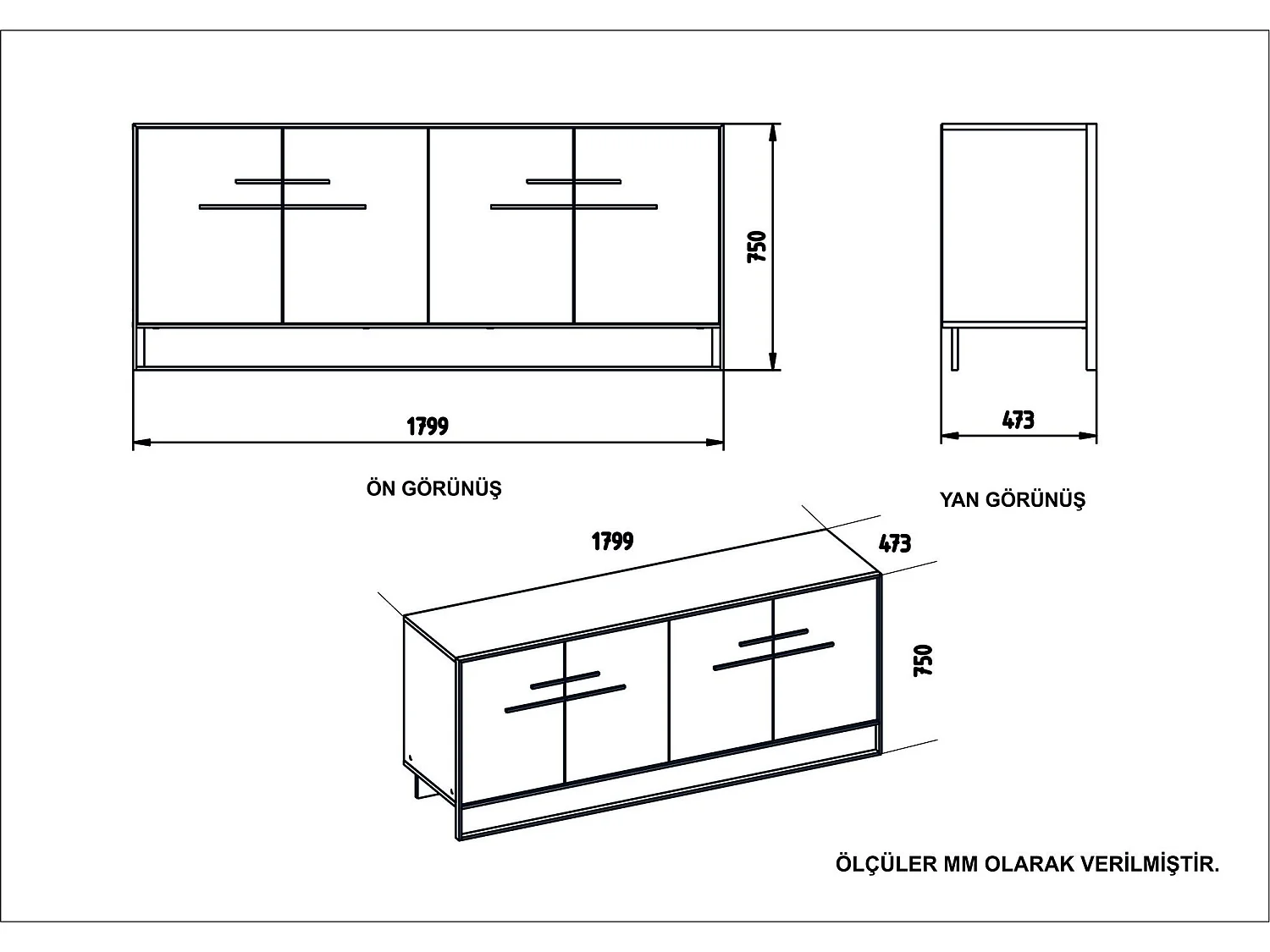 750

1799

473

ÖN GÖRÜNÜŞ

YAN GÖRÜNÜŞ

1799

473

750

ÖLÇÜLER MM OLARAK VERİLMİŞTİR.