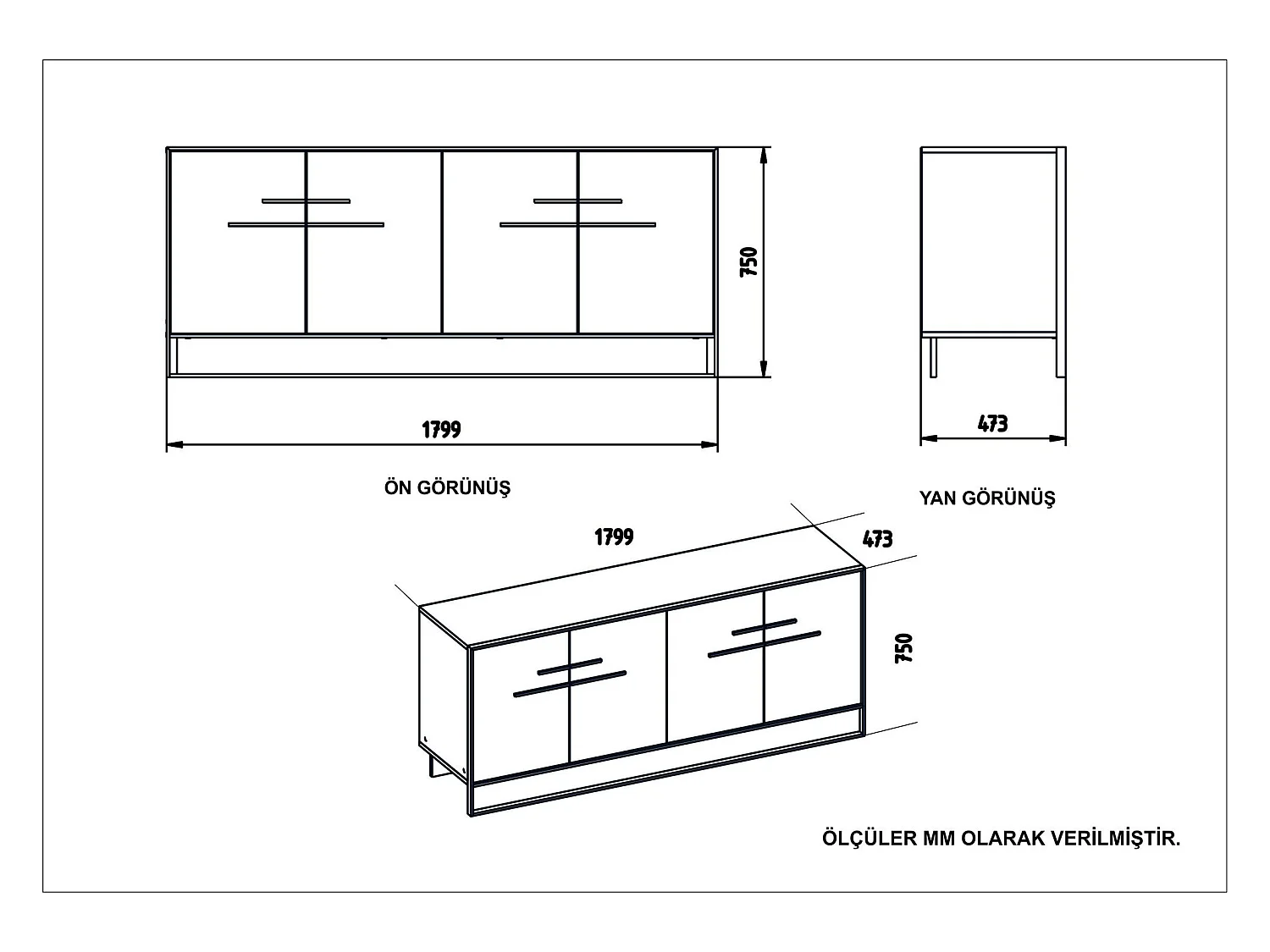 750

1799

473

ÖN GÖRÜNÜŞ

YAN GÖRÜNÜŞ

1799

473

750

ÖLÇÜLER MM OLARAK VERİLMİŞTİR.