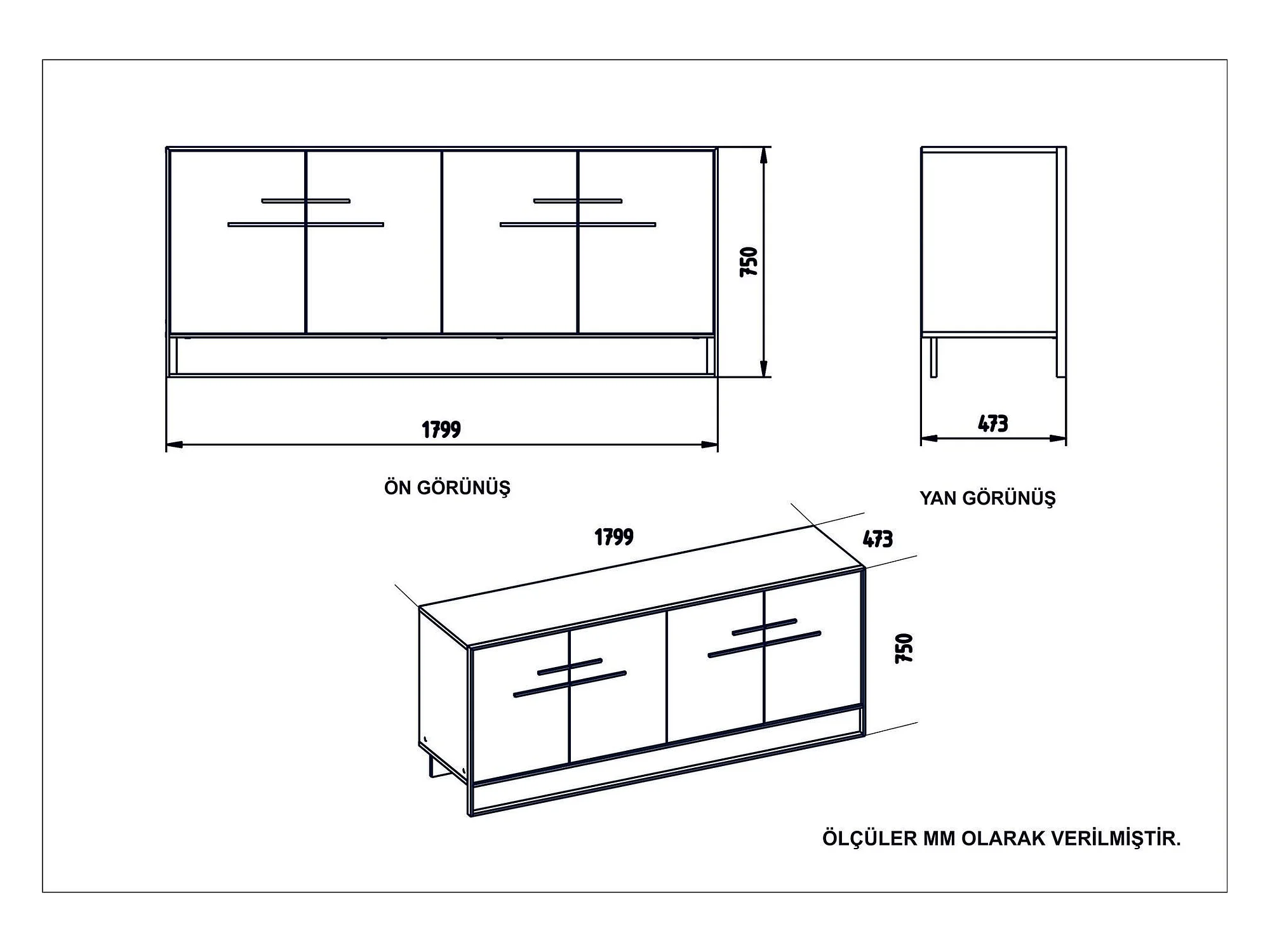 750

1799

473

ÖN GÖRÜNÜŞ

YAN GÖRÜNÜŞ

1799

473

750

ÖLÇÜLER MM OLARAK VERİLMİŞTİR.