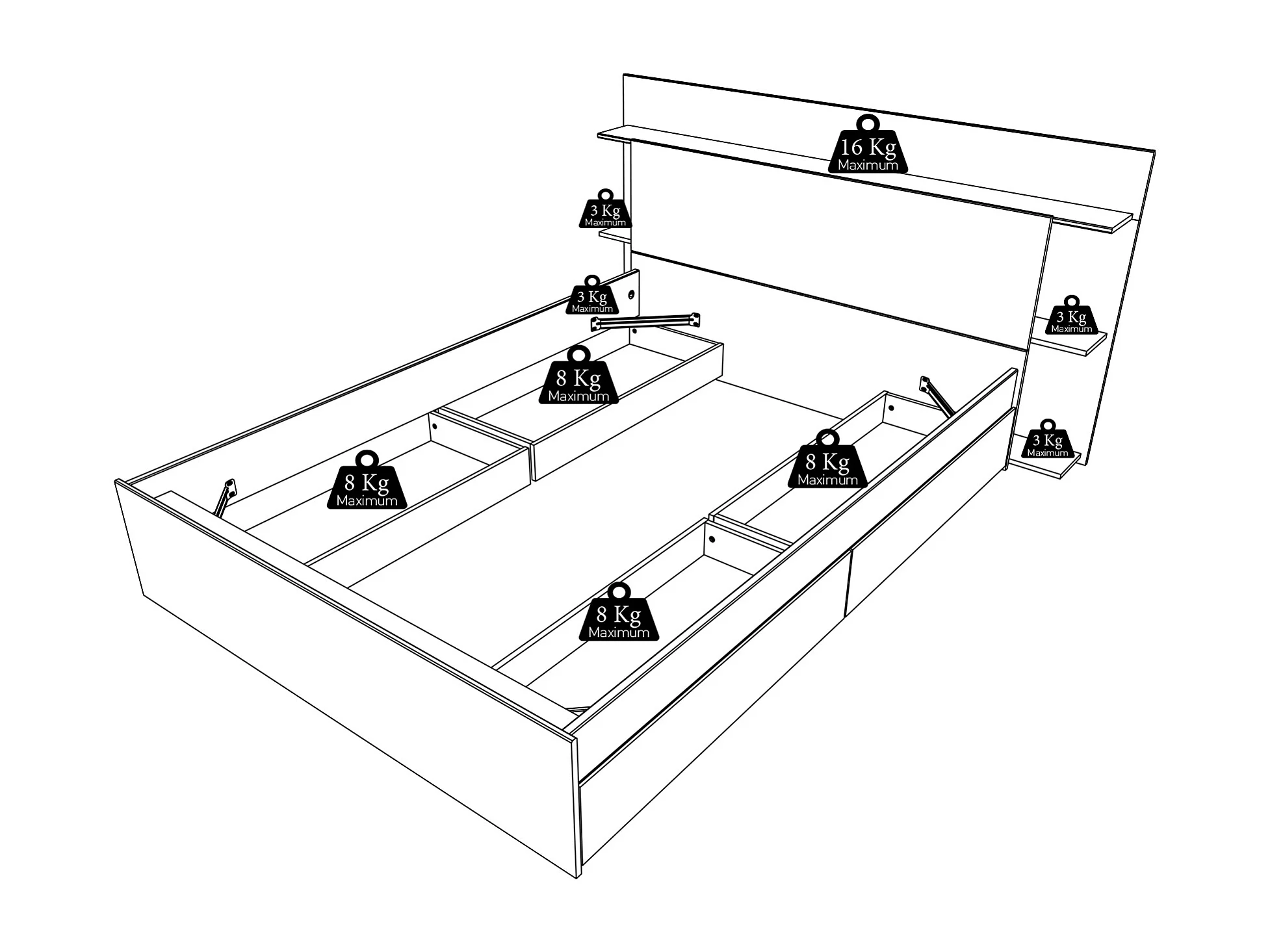 16 Kg
Maximum

3 Kg
Maximum

3 Kg
Maximum

3 Kg
Maximum

8 Kg
Maximum

3 Kg
Maximum

8 Kg
Maximum

8 Kg
Maximum

8 Kg
Maximum