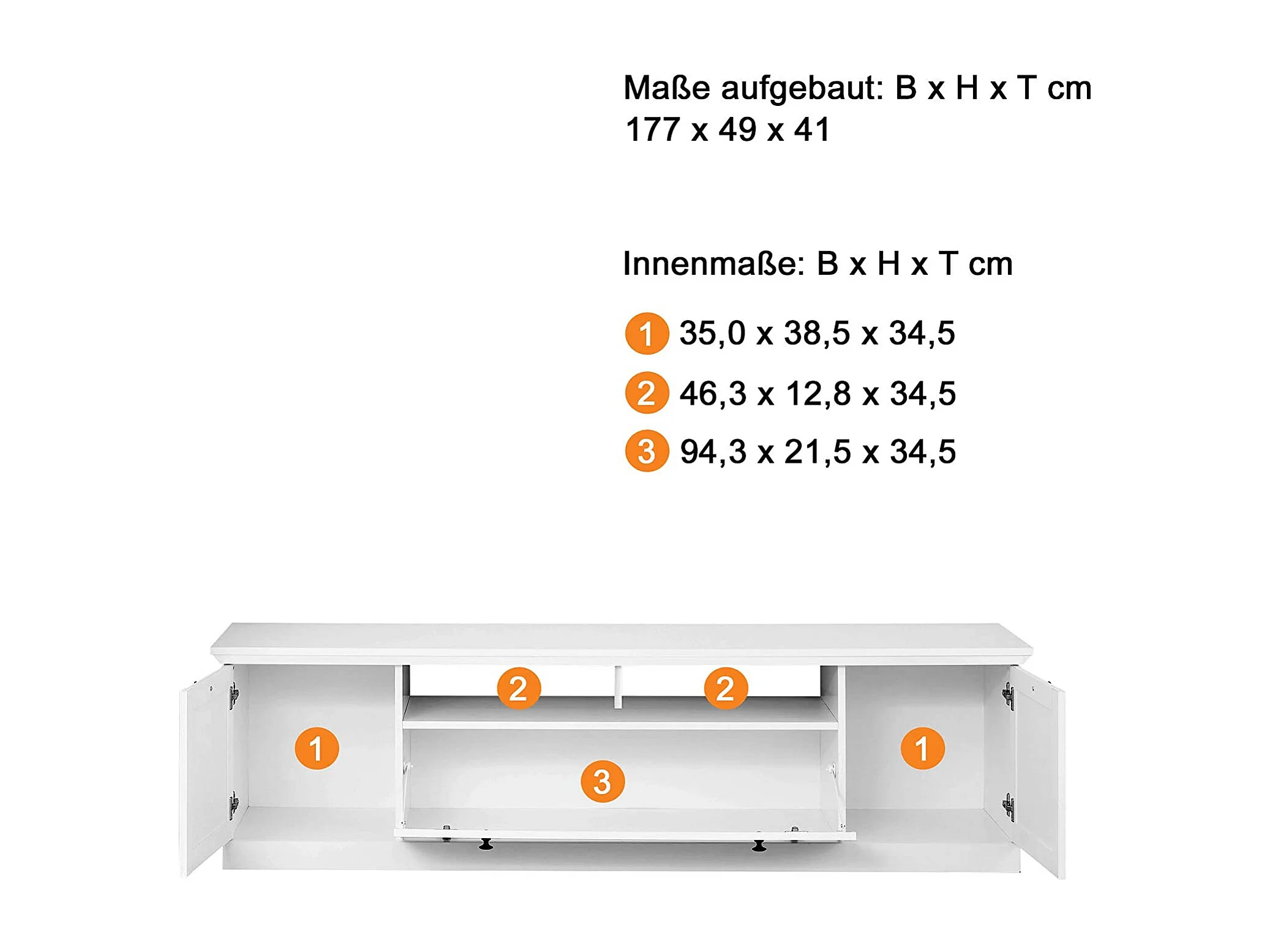 Maße aufgebaut: B x H x T cm
177 x 49 x 41

Innenmaße: B x H x T cm

1 35,0 x 38,5 x 34,5
2 46,3 x 12,8 x 34,5
3 94,3 x 21,5 x 34,5

2 2
1 1
3