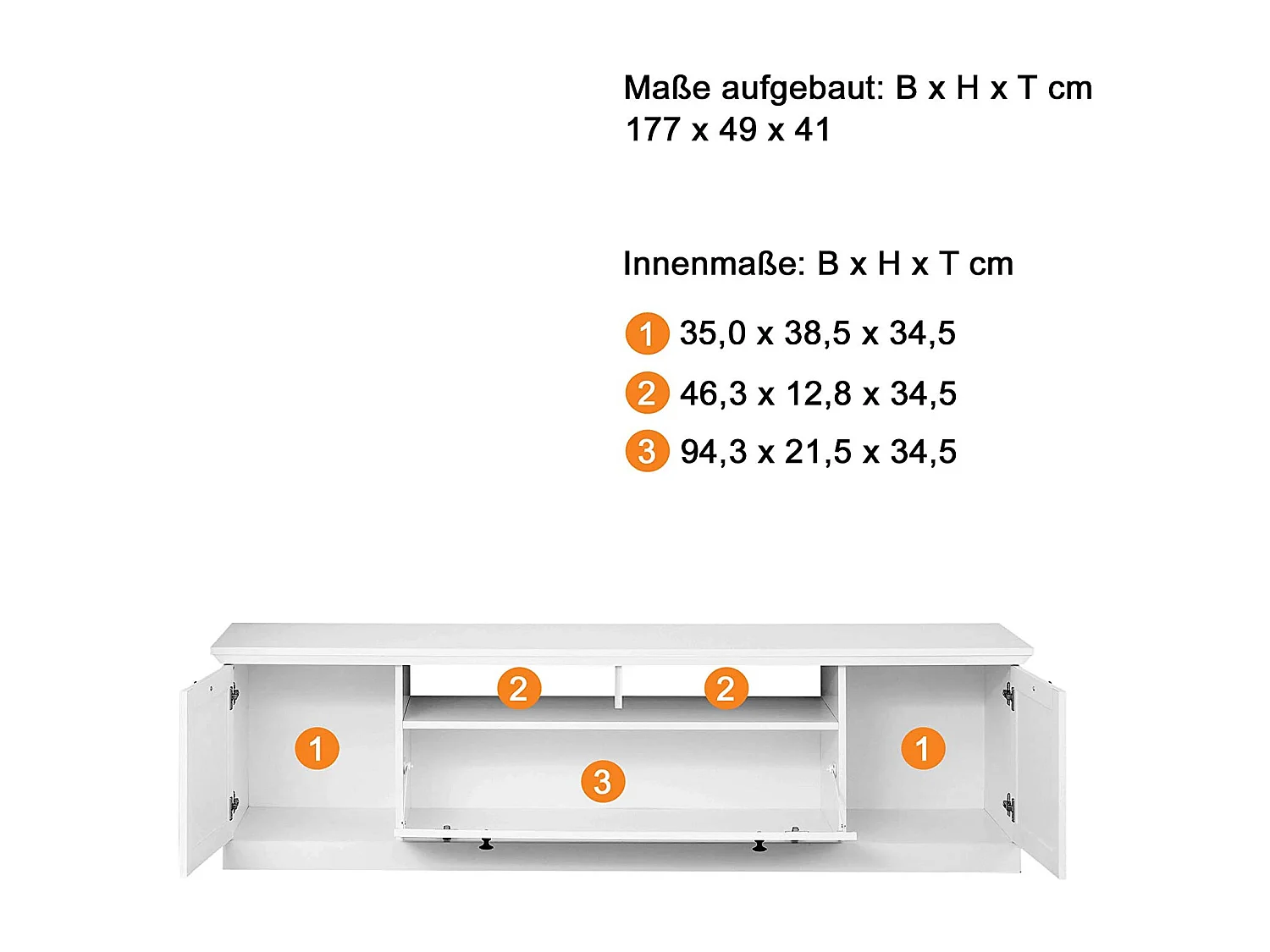 Maße aufgebaut: B x H x T cm
177 x 49 x 41

Innenmaße: B x H x T cm

1 35,0 x 38,5 x 34,5
2 46,3 x 12,8 x 34,5
3 94,3 x 21,5 x 34,5

2 2
1 3 1