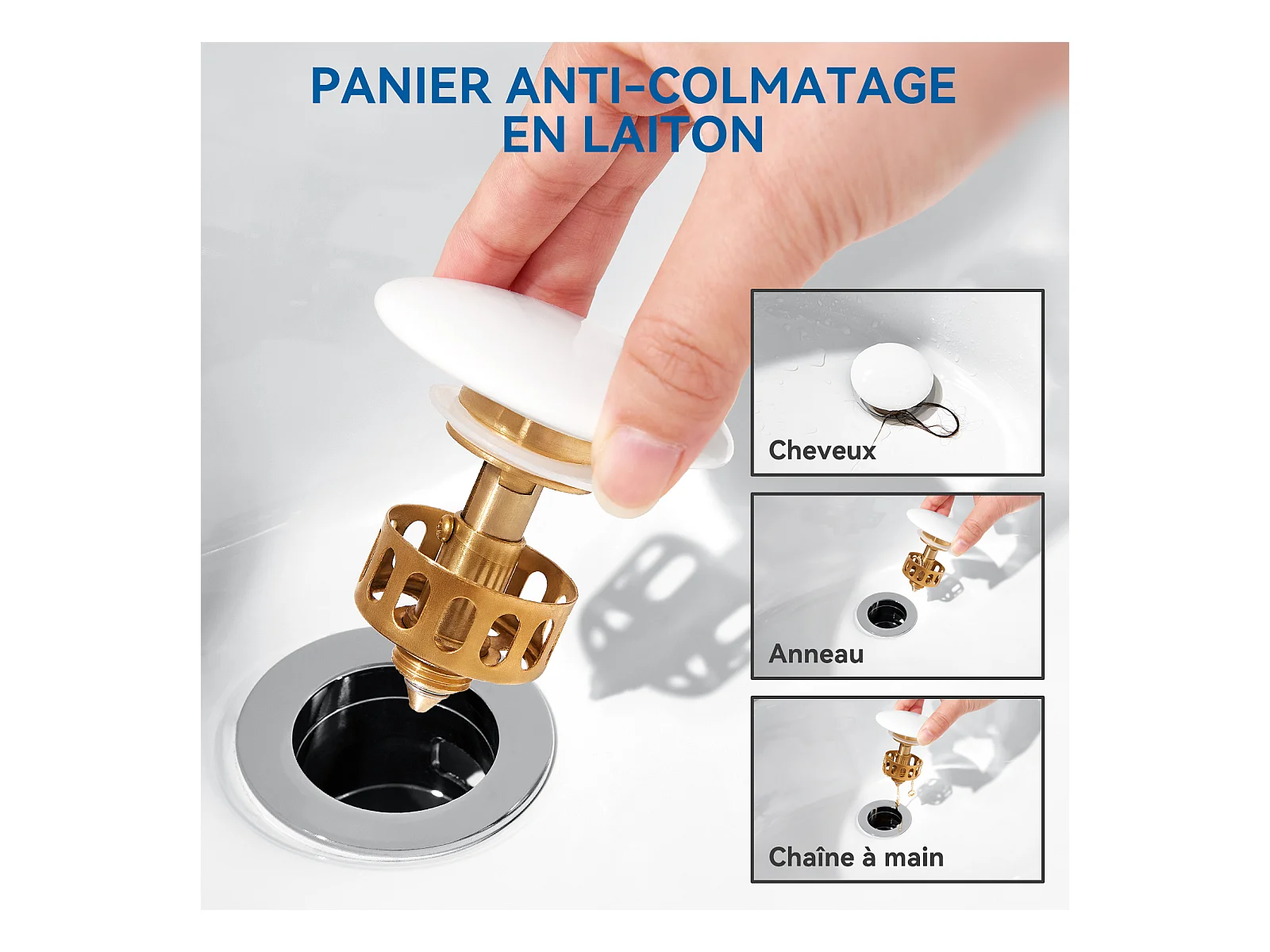 PANIER ANTI-COLMATAGE EN LAITON

Cheveux

Anneau

Chaîne à main