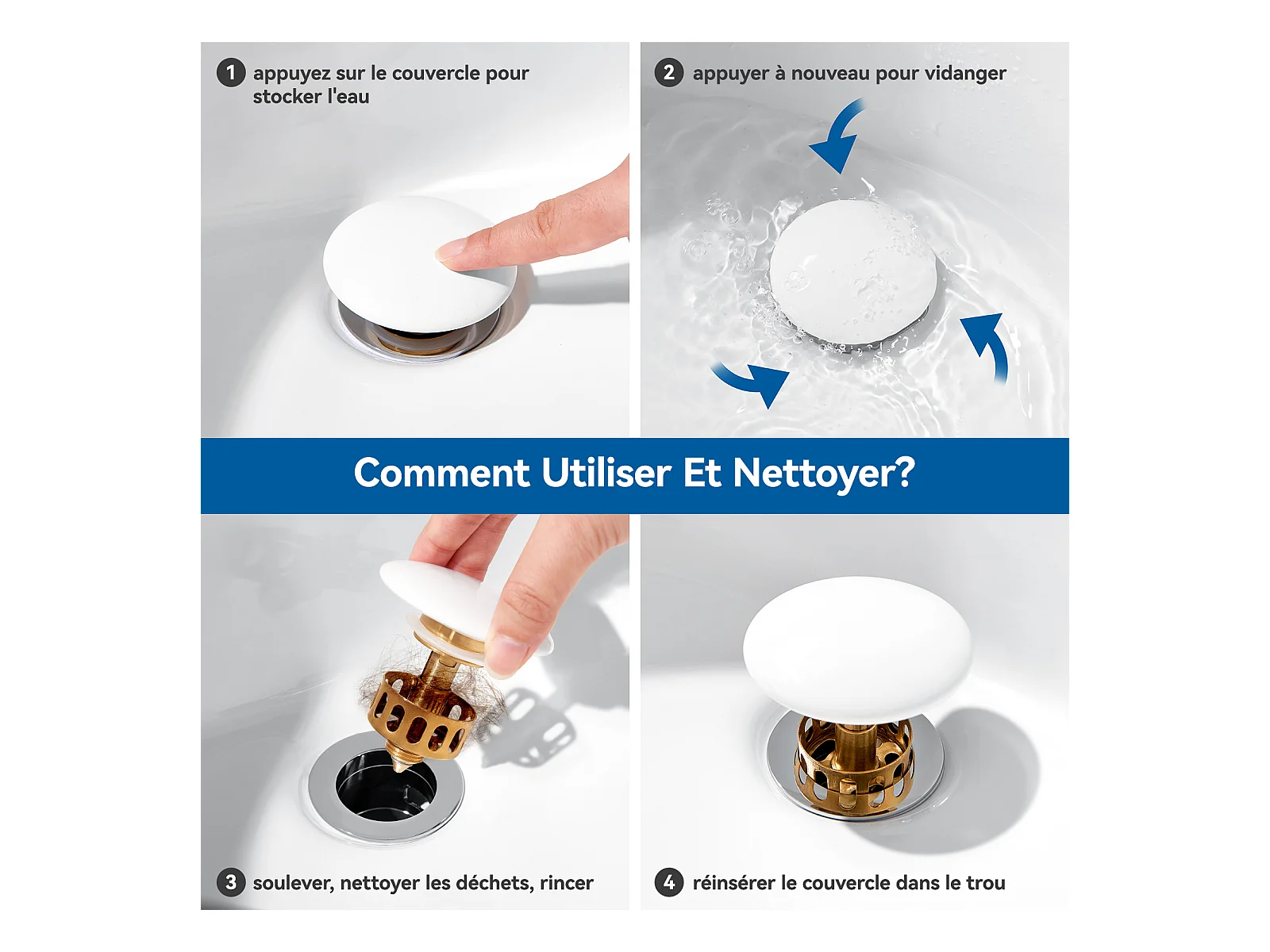 1 appuyez sur le couvercle pour stocker l'eau

2 appuyer à nouveau pour vidanger

Comment Utiliser Et Nettoyer?

3 soulever, nettoyer les déchets, rincer

4 réinsérer le couvercle dans le trou