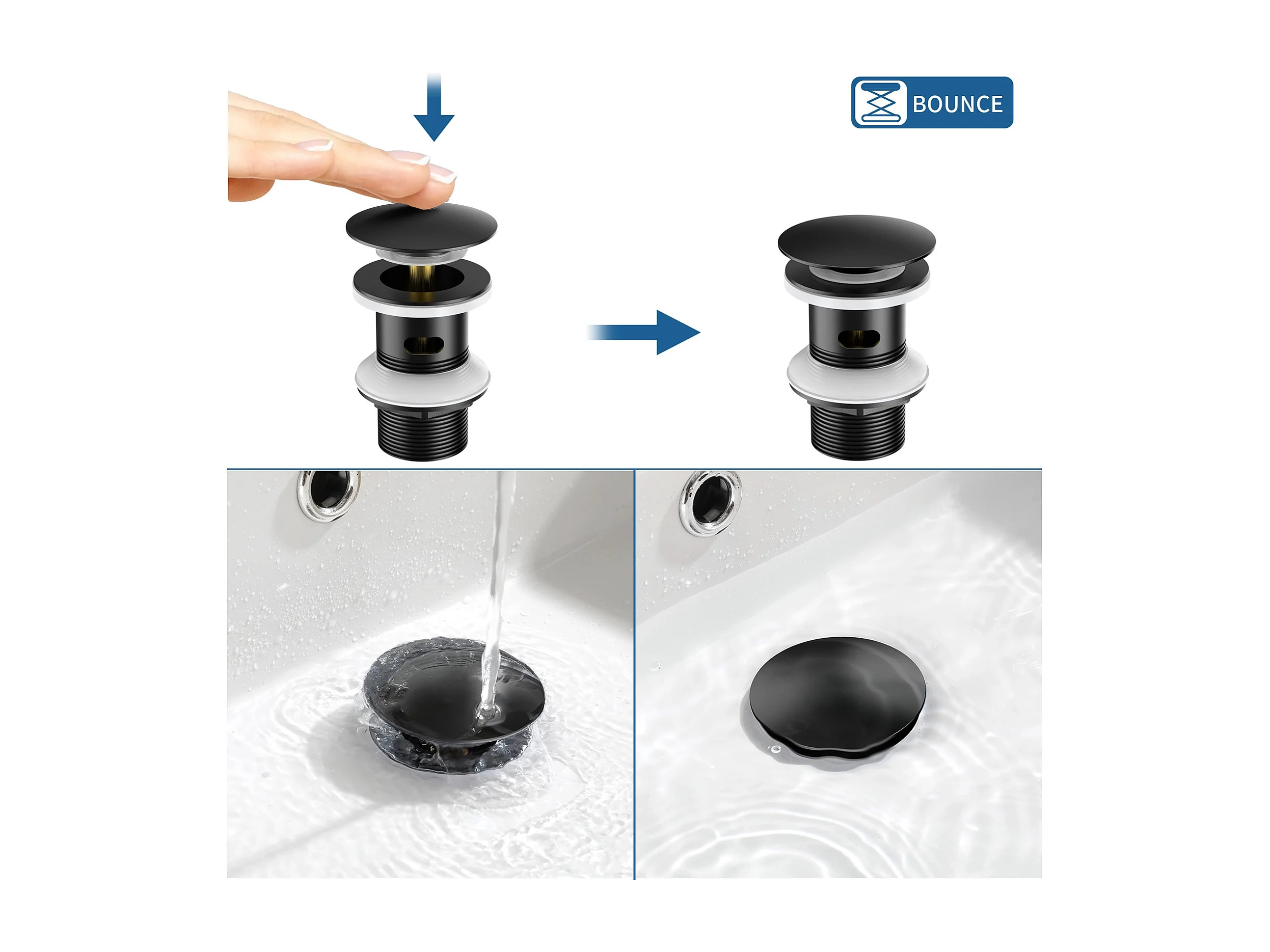 BOUNCE