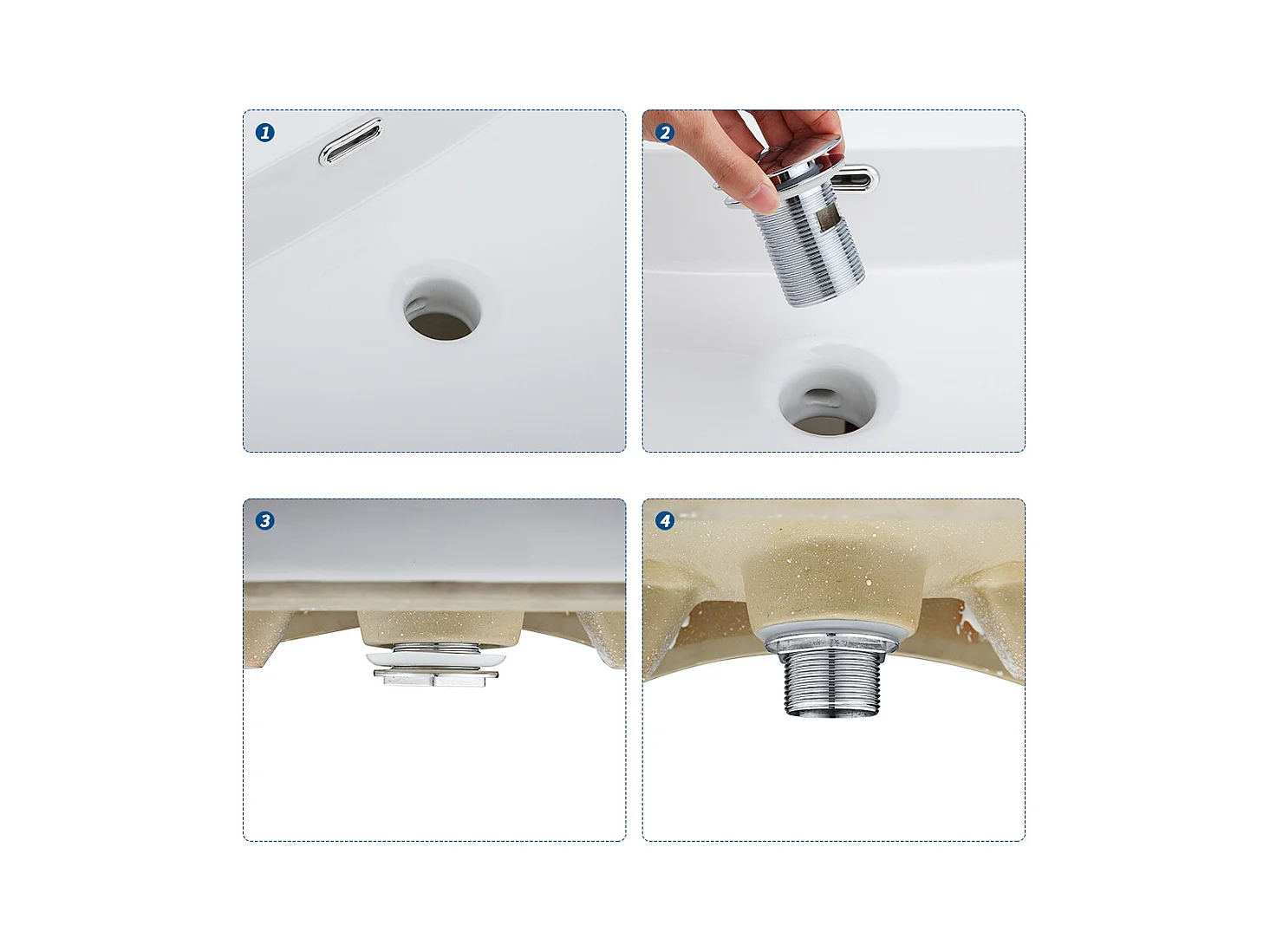 1

2

3

4