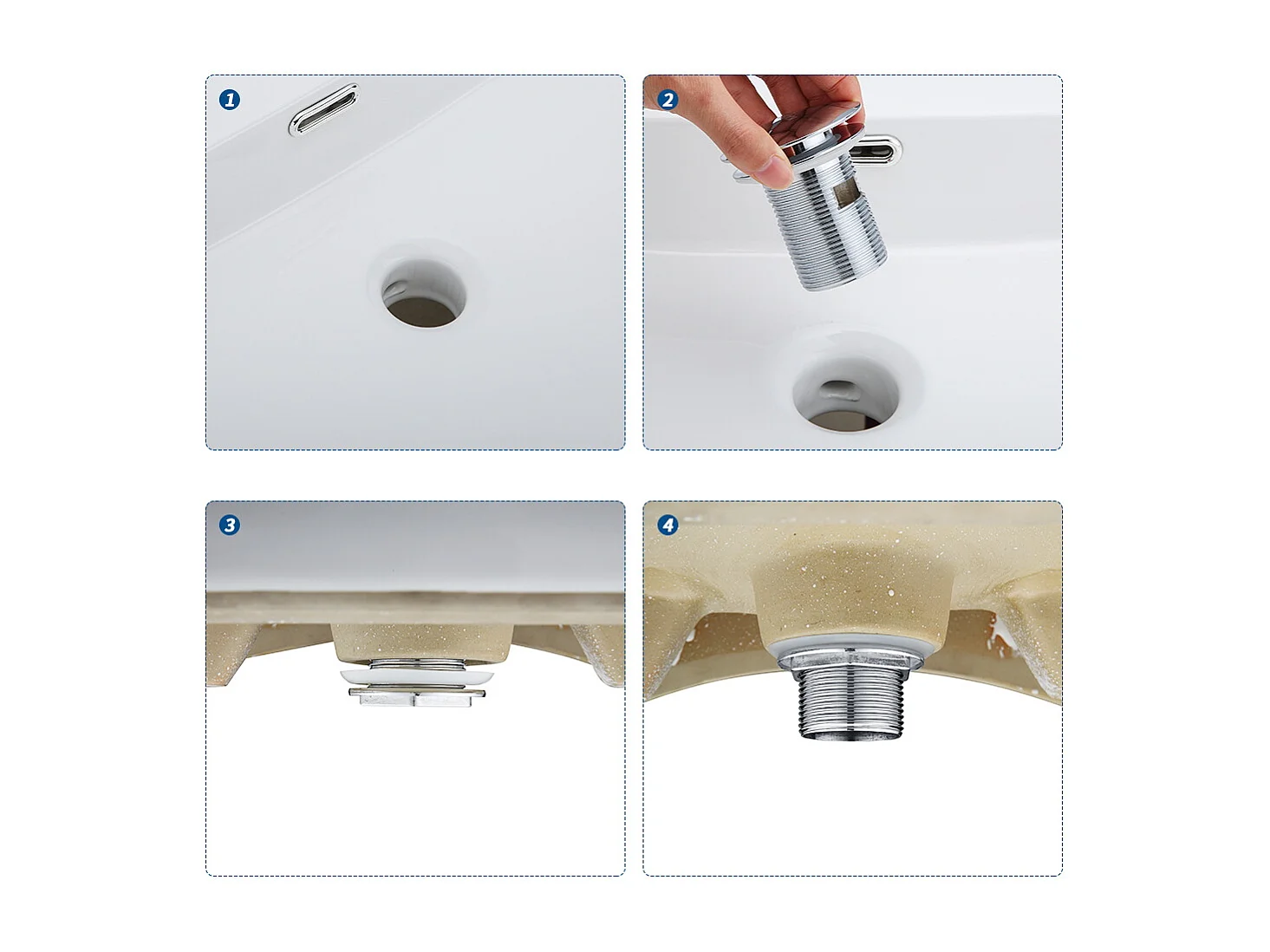 1

2

3

4