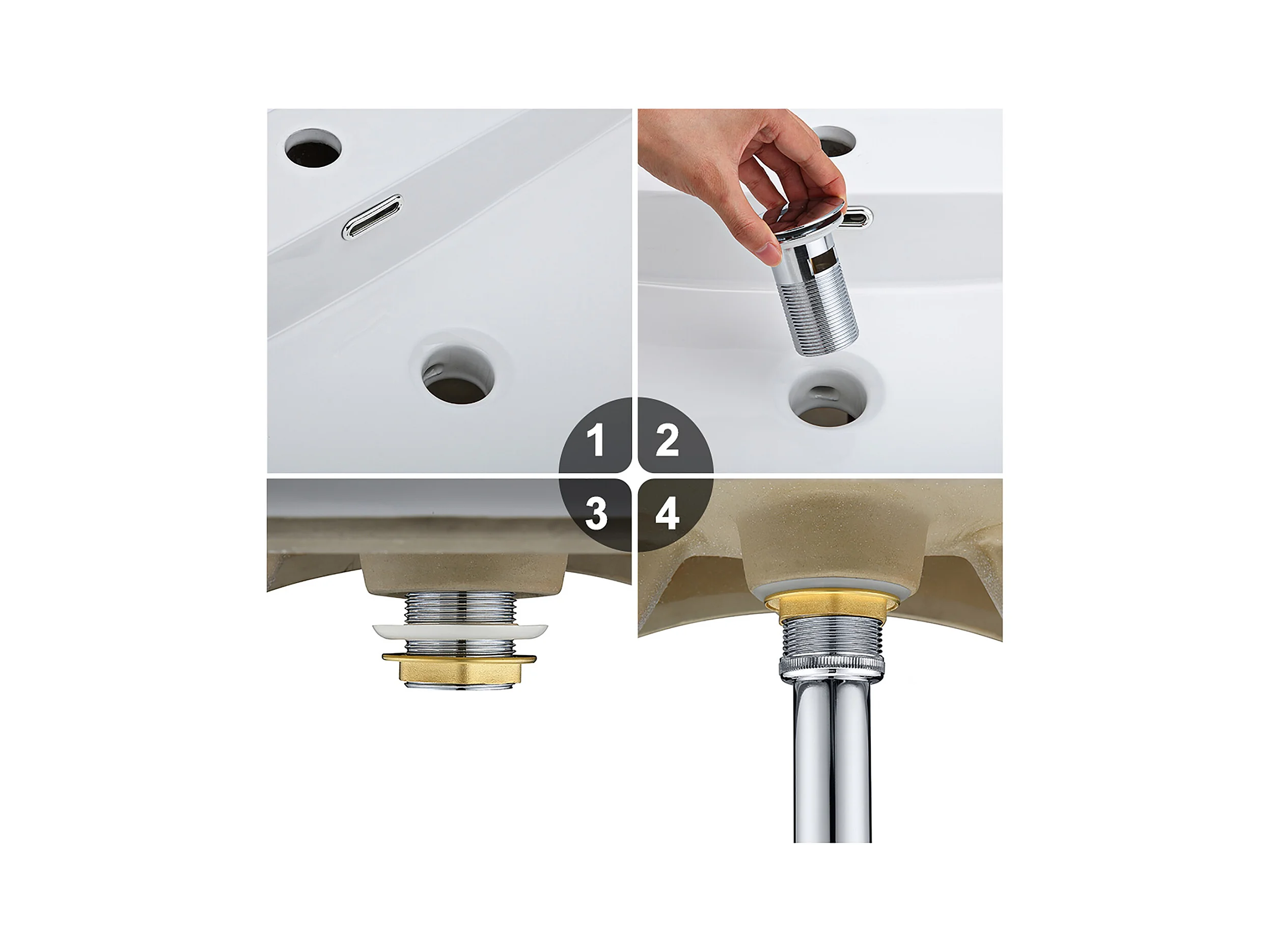 1
2
3
4