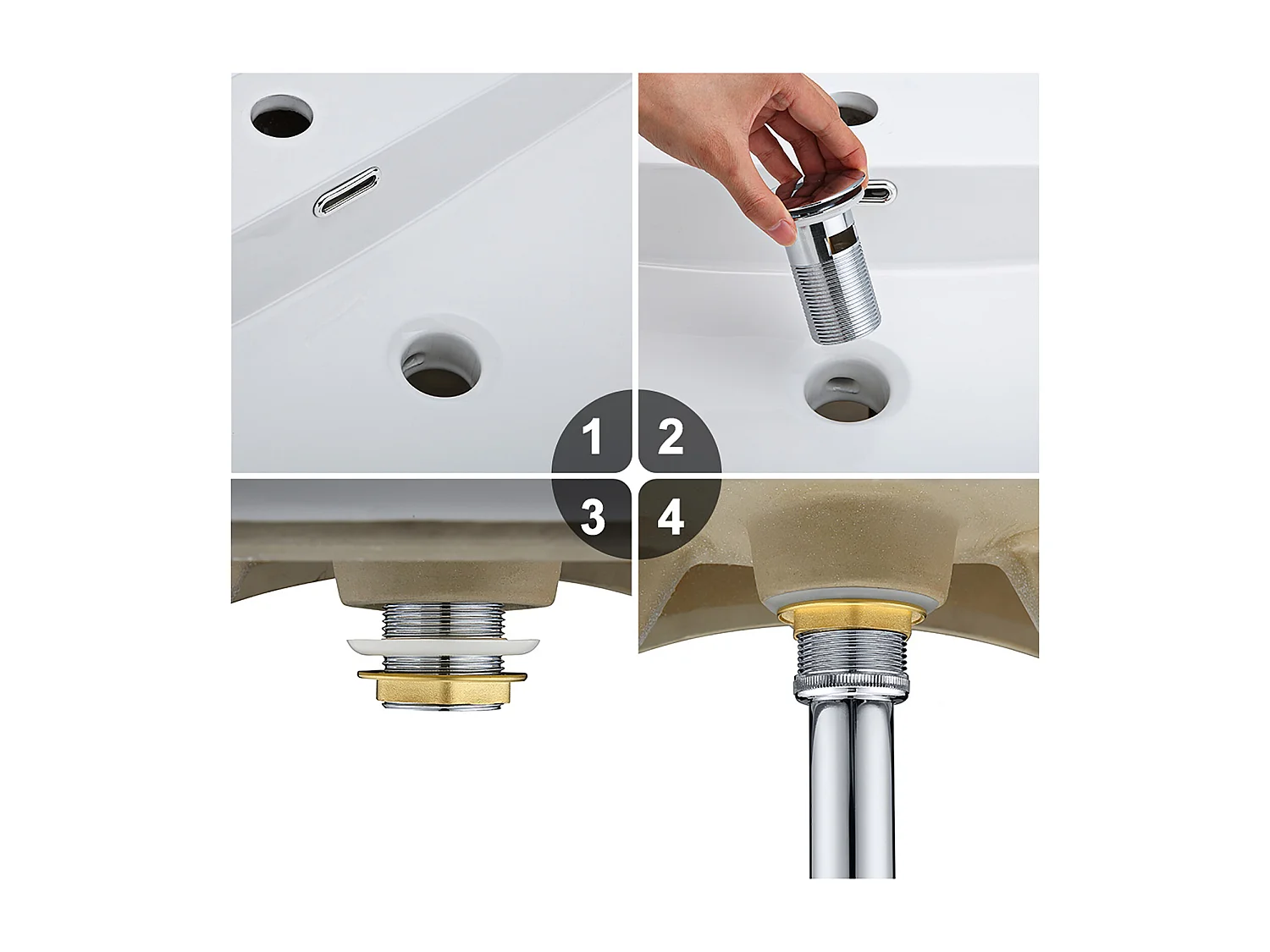 1
2
3
4