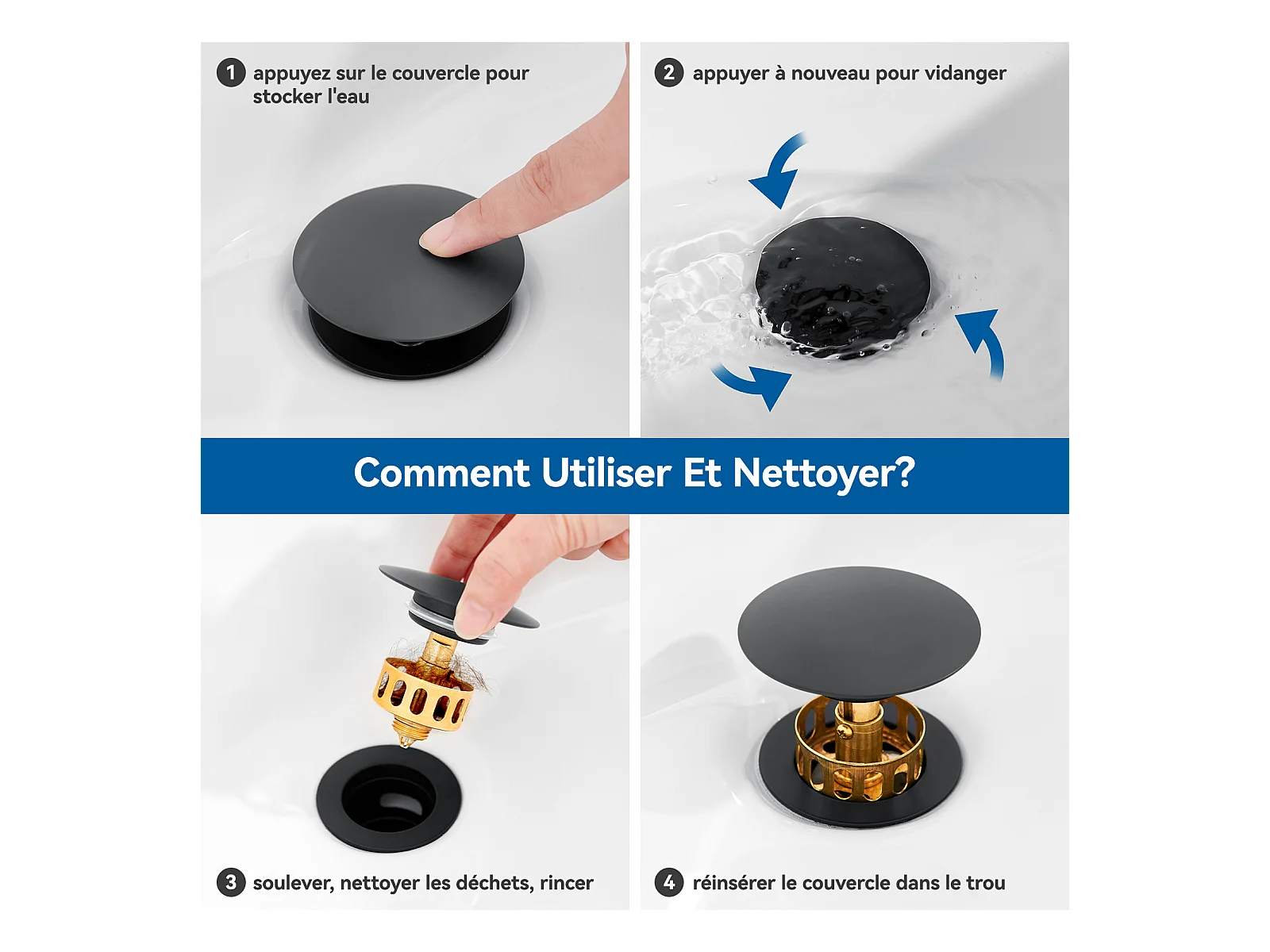 1 appuyez sur le couvercle pour stocker l'eau

2 appuyer à nouveau pour vidanger

Comment Utiliser Et Nettoyer?

3 soulever, nettoyer les déchets, rincer

4 réinsérer le couvercle dans le trou