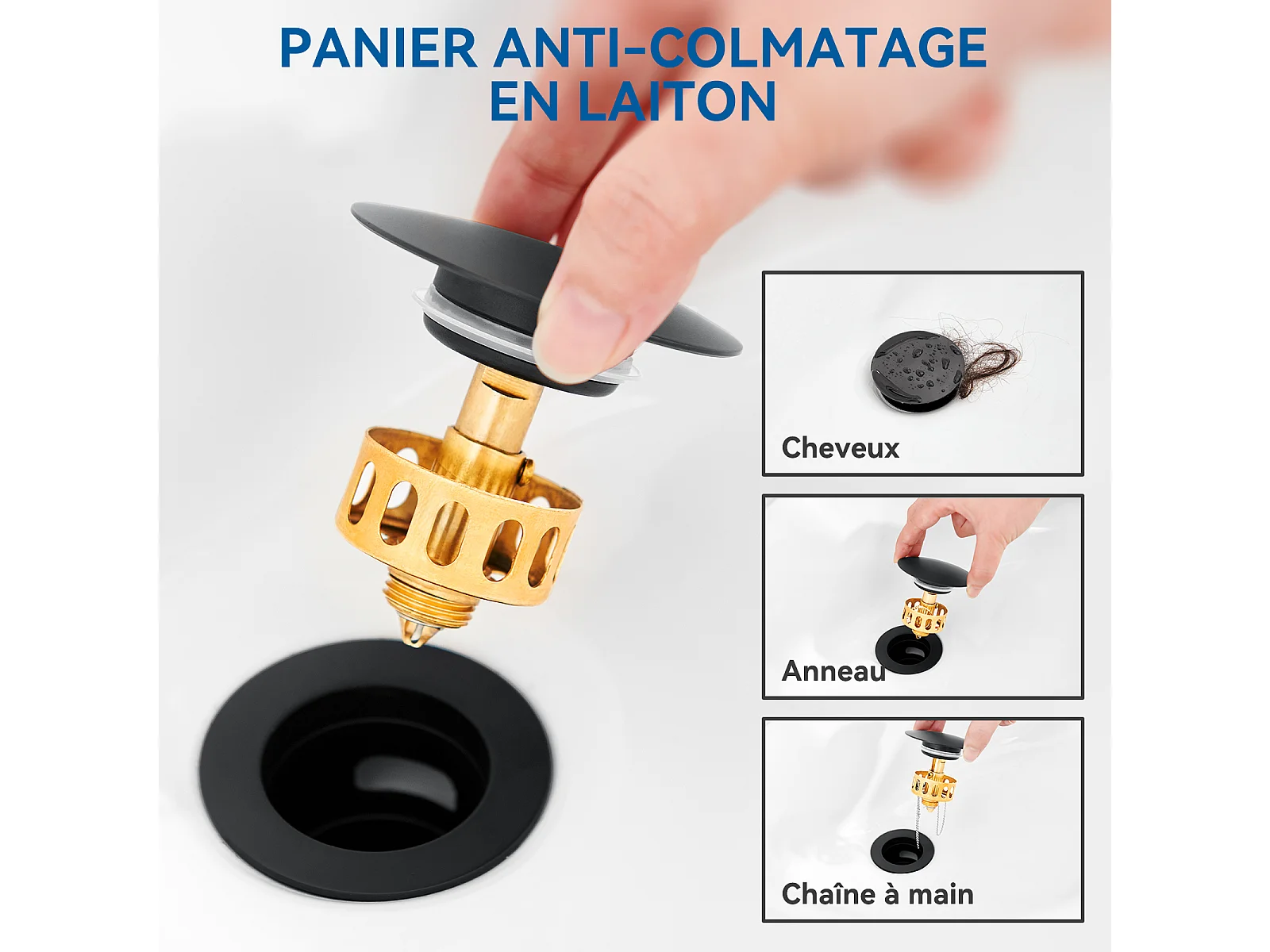 PANIER ANTI-COLMATAGE
EN LAITON

Cheveux

Anneau

Chaîne à main