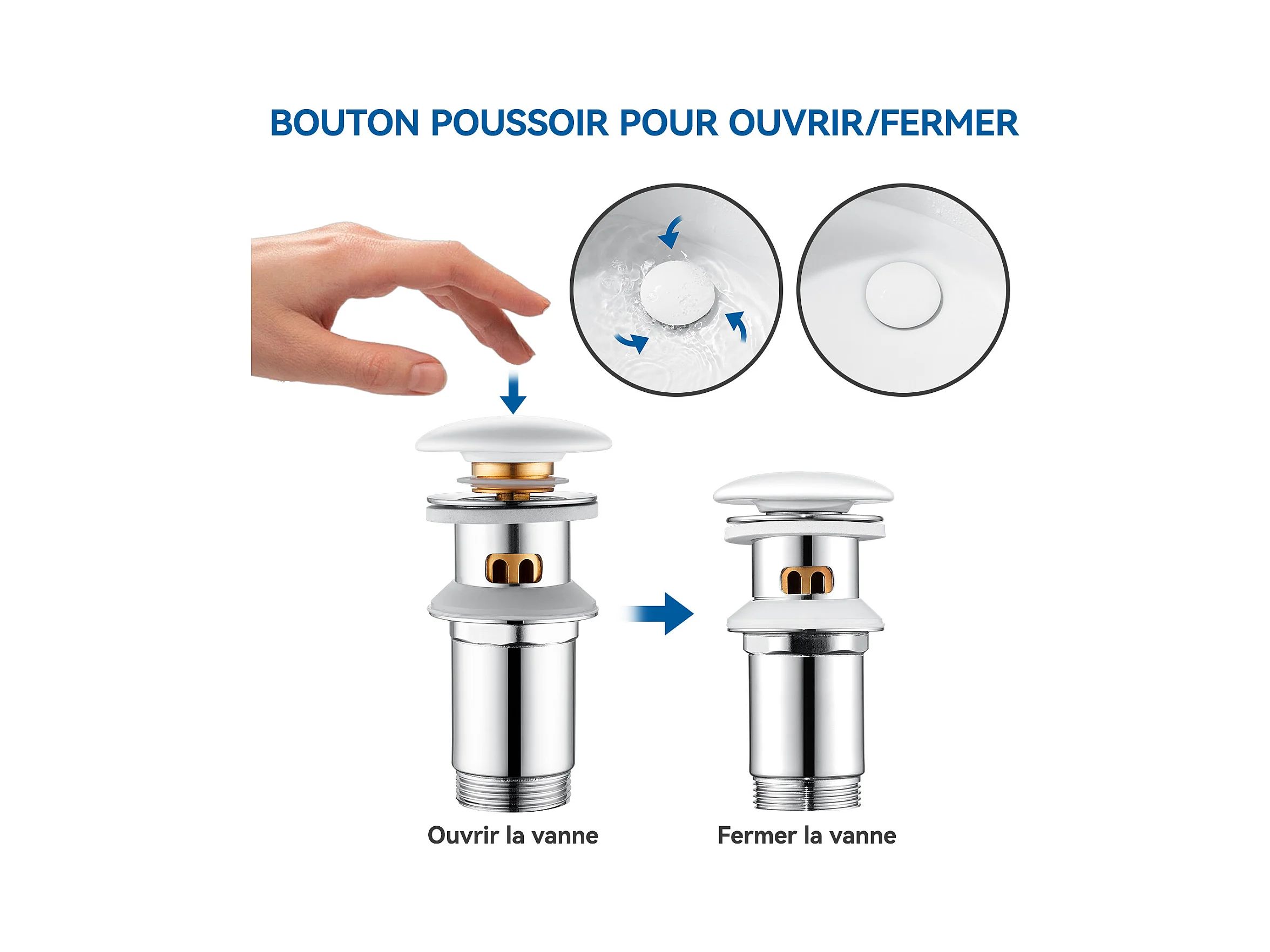 BOUTON POUSSOIR POUR OUVRIR/FERMER

Ouvrir la vanne

Fermer la vanne