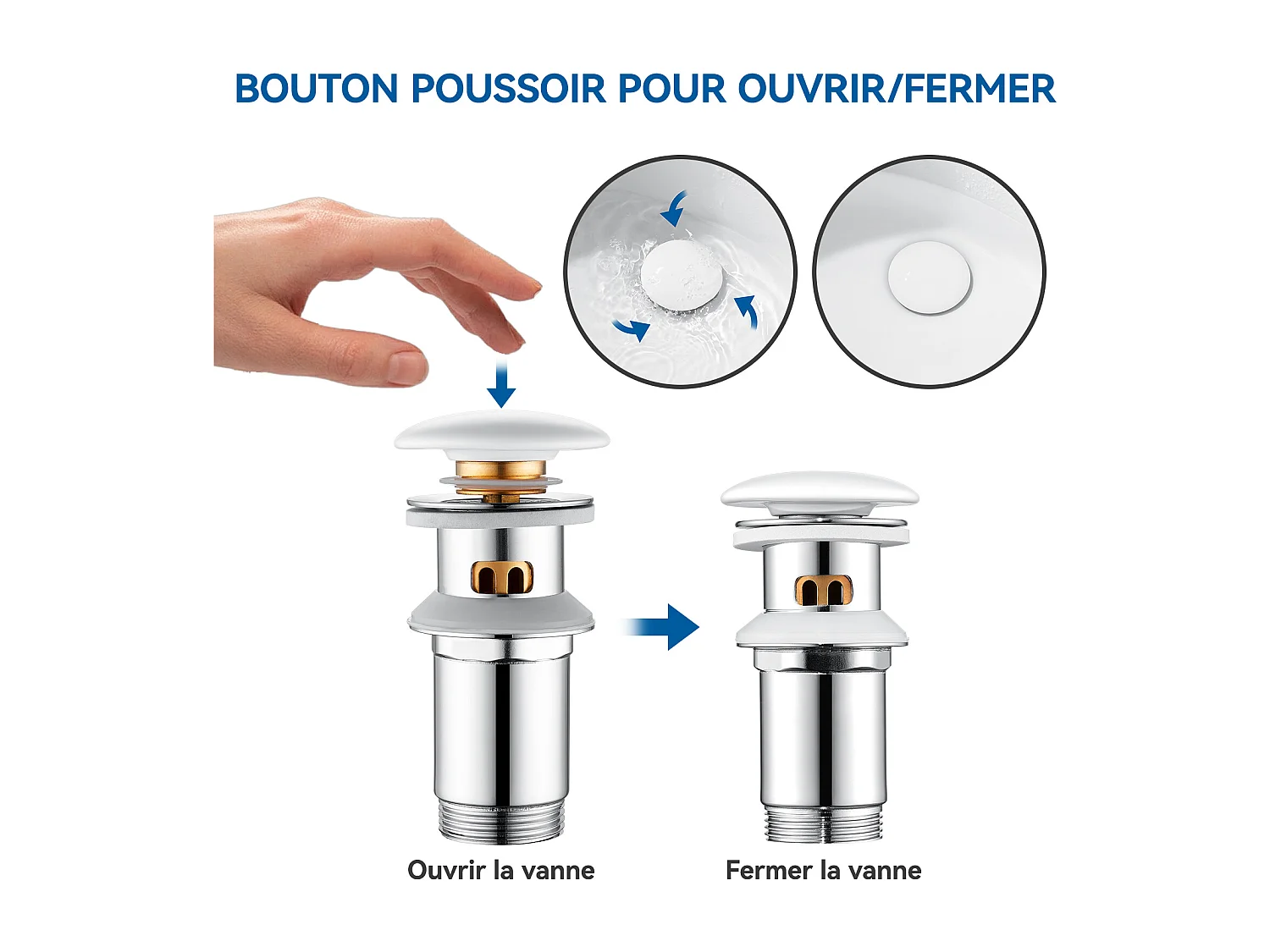 BOUTON POUSSOIR POUR OUVRIR/FERMER

Ouvrir la vanne

Fermer la vanne