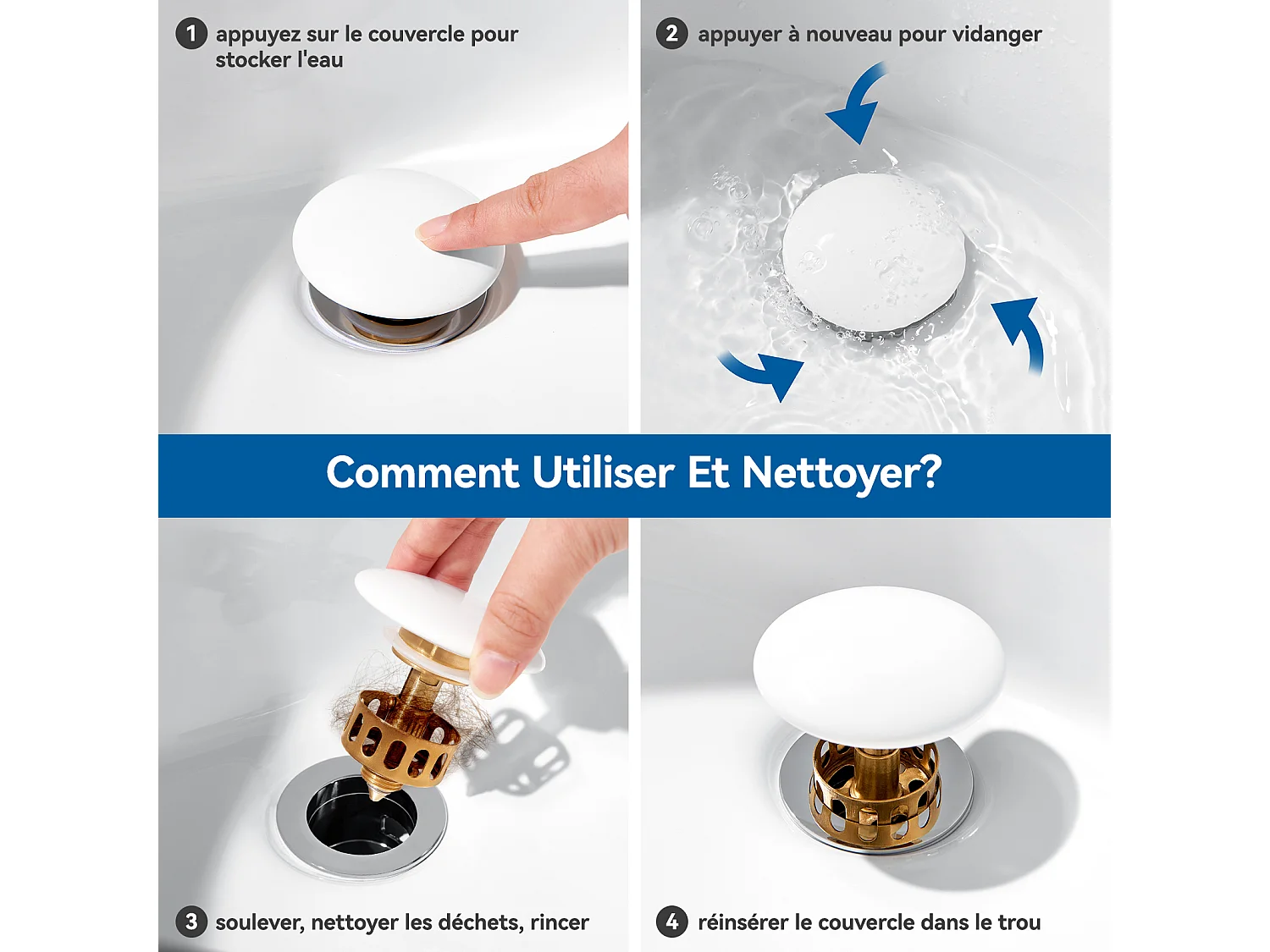 1 appuyez sur le couvercle pour stocker l'eau

2 appuyer à nouveau pour vidanger

Comment Utiliser Et Nettoyer?

3 soulever, nettoyer les déchets, rincer

4 réinsérer le couvercle dans le trou