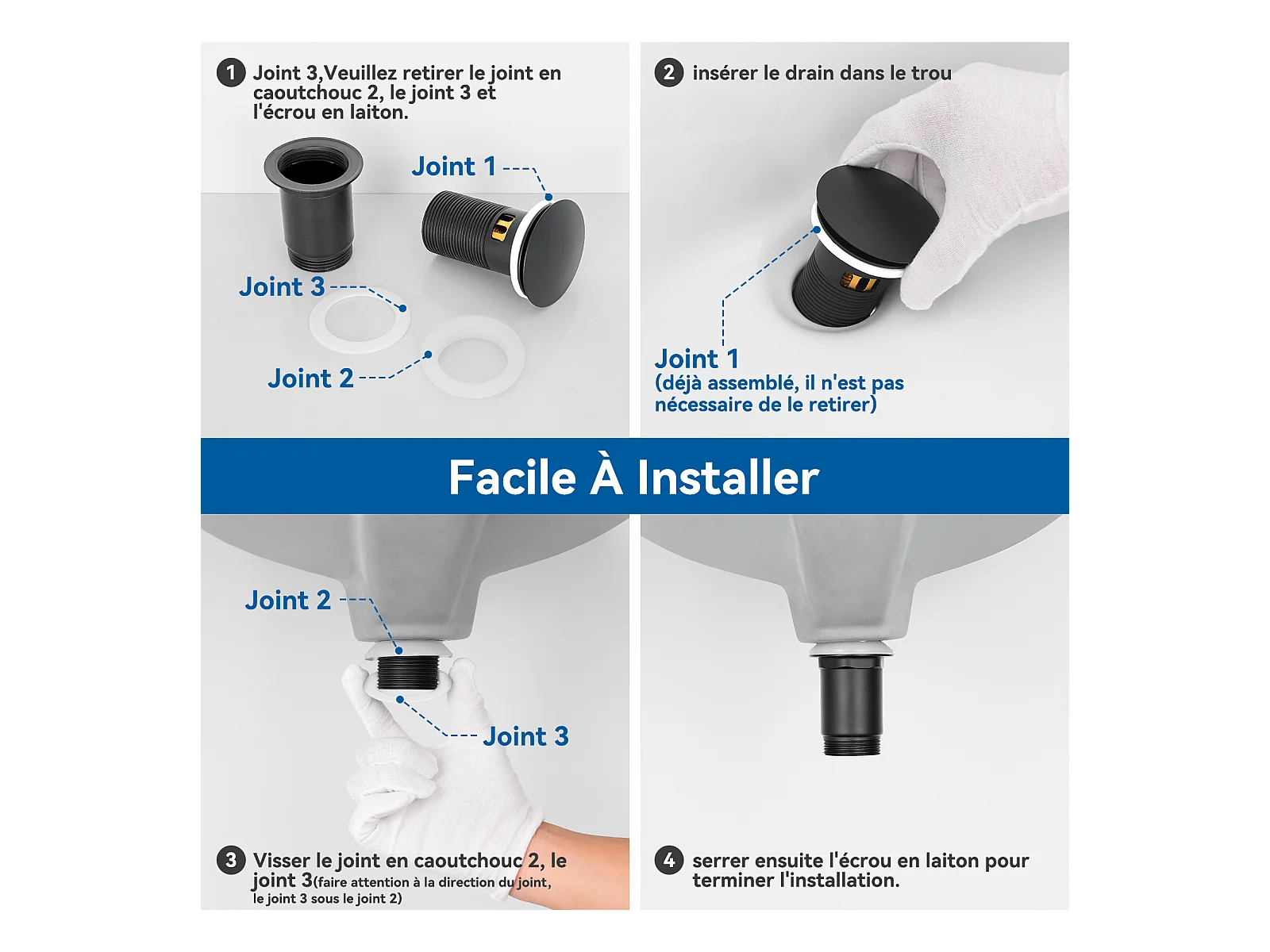 1 Joint 3,Veuillez retirer le joint en caoutchouc 2, le joint 3 et l'écrou en laiton.

Joint 1

Joint 3

Joint 2

2 insérer le drain dans le trou

Joint 1
(déjà assemblé, il n'est pas nécessaire de le retirer)

Facile À Installer

Joint 2

Joint 3

3 Visser le joint en caoutchouc 2, le joint 3(faire attention à la direction du joint, le joint 3 sous le joint 2)

4 serrer ensuite l'écrou en laiton pour terminer l'installation.