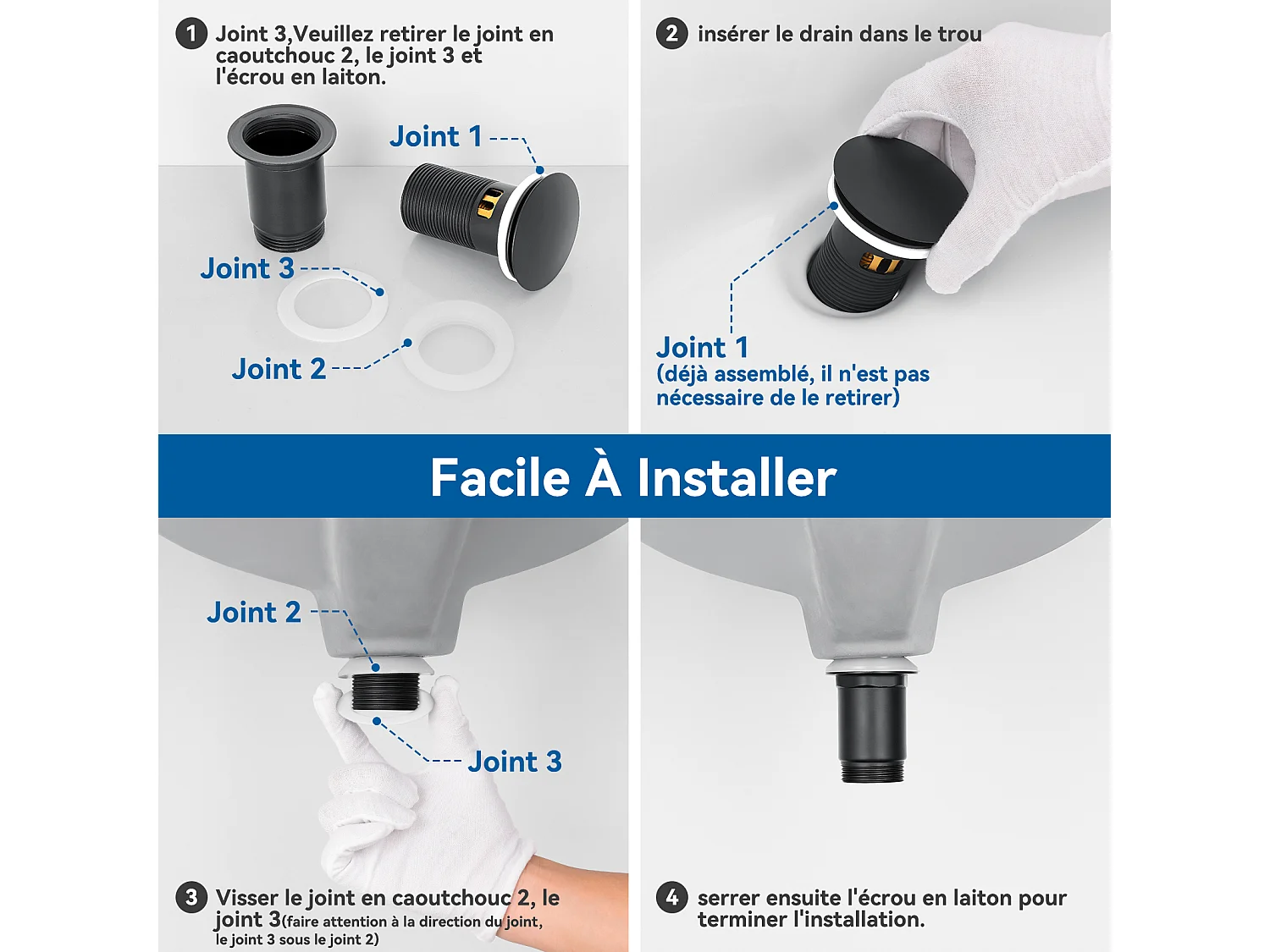 1 Joint 3,Veuillez retirer le joint en caoutchouc 2, le joint 3 et l'écrou en laiton.

Joint 1

Joint 3

Joint 2

2 insérer le drain dans le trou

Joint 1
(déjà assemblé, il n'est pas nécessaire de le retirer)

Facile À Installer

Joint 2

Joint 3

3 Visser le joint en caoutchouc 2, le joint 3(faire attention à la direction du joint, le joint 3 sous le joint 2)

4 serrer ensuite l'écrou en laiton pour terminer l'installation.