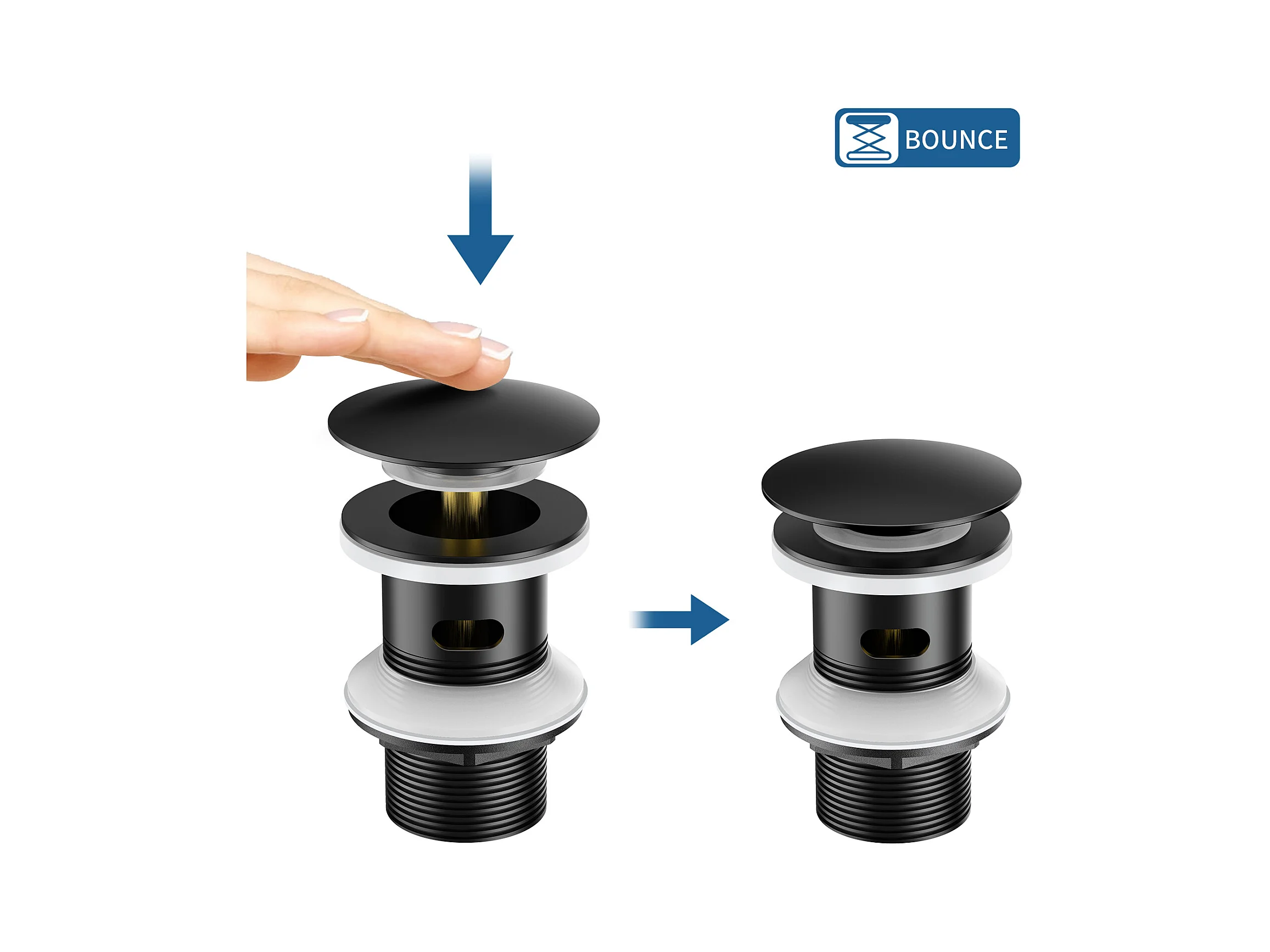 BOUNCE