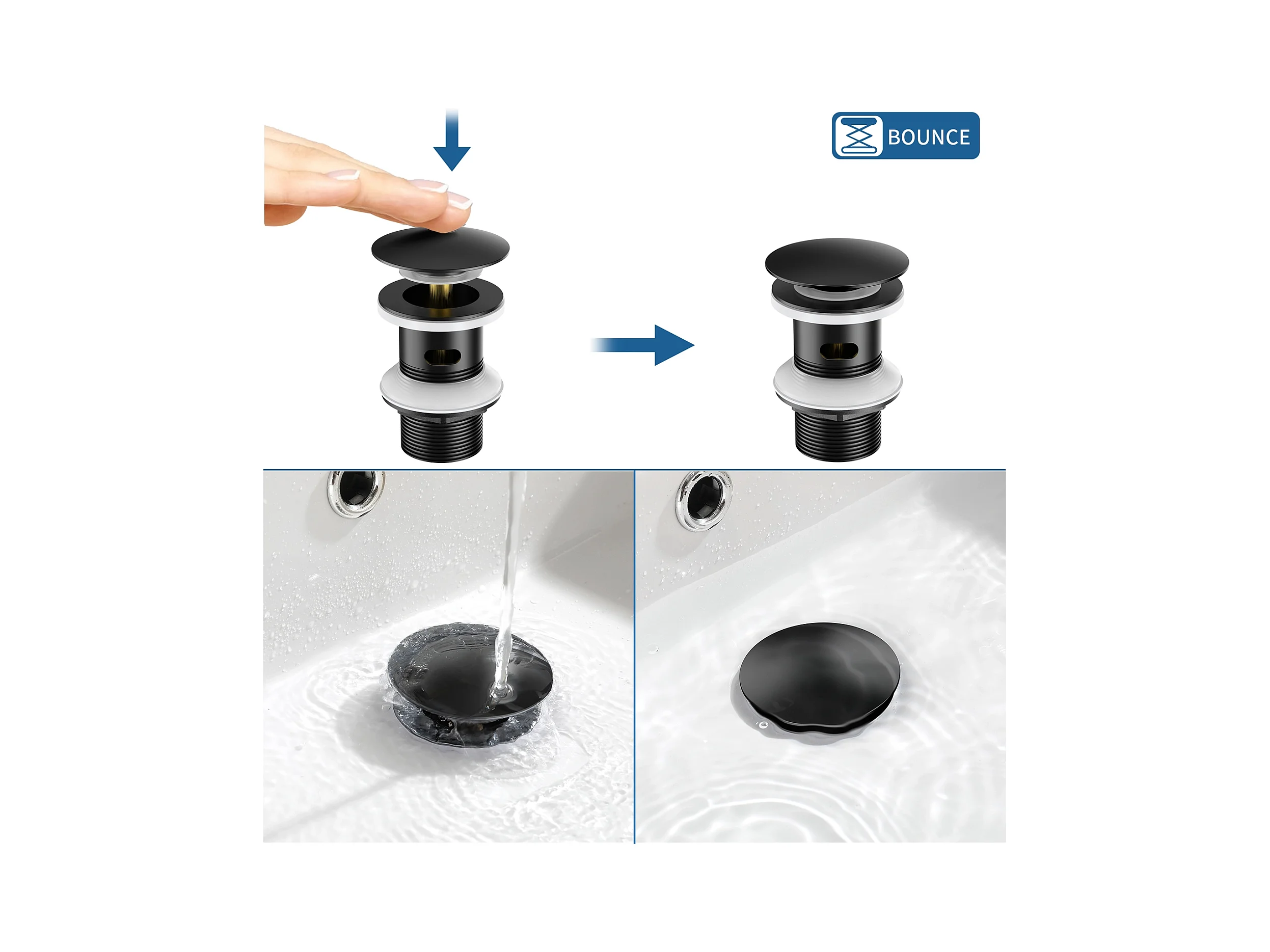 BOUNCE