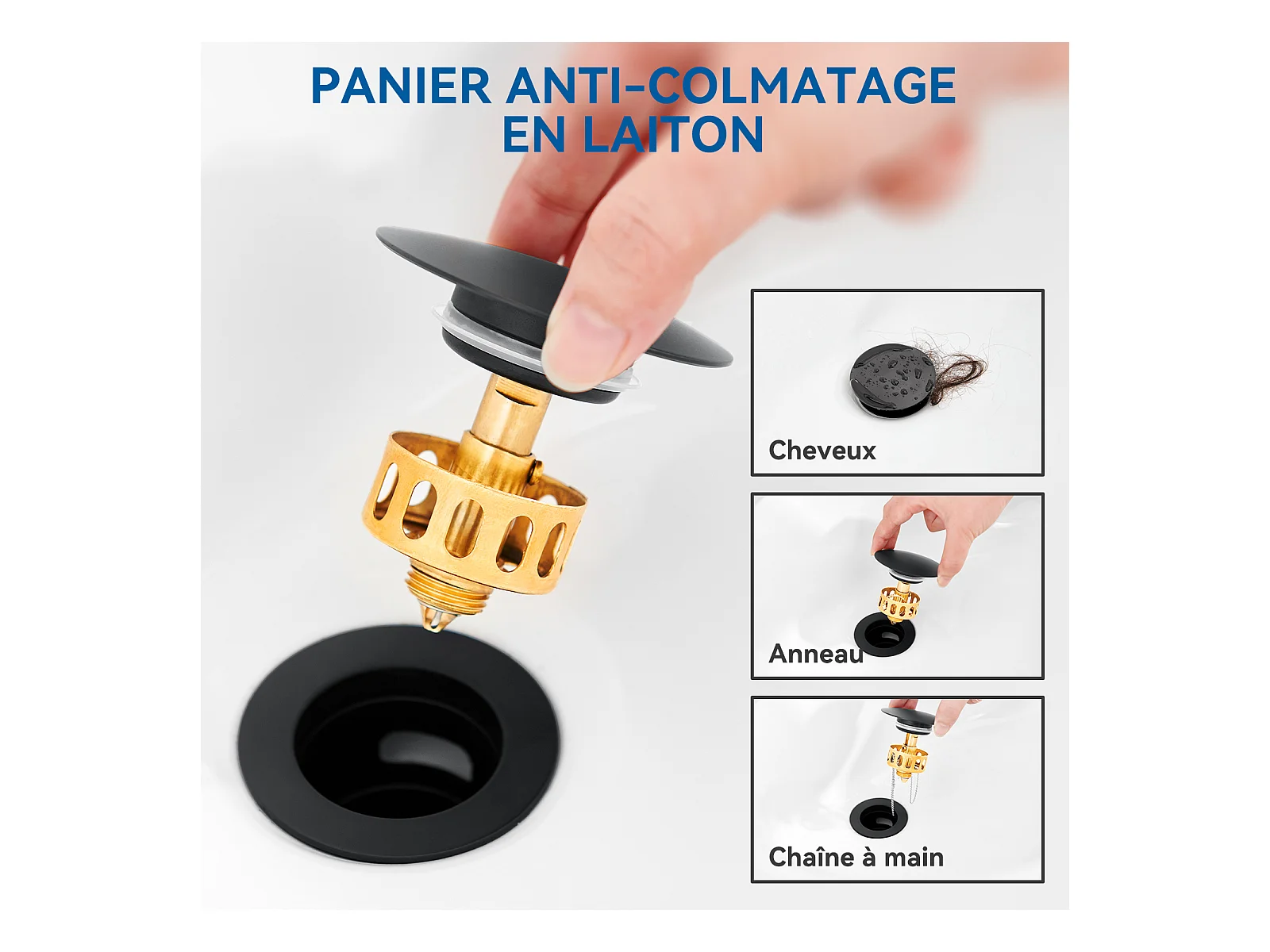 PANIER ANTI-COLMATAGE EN LAITON

Cheveux

Anneau

Chaîne à main