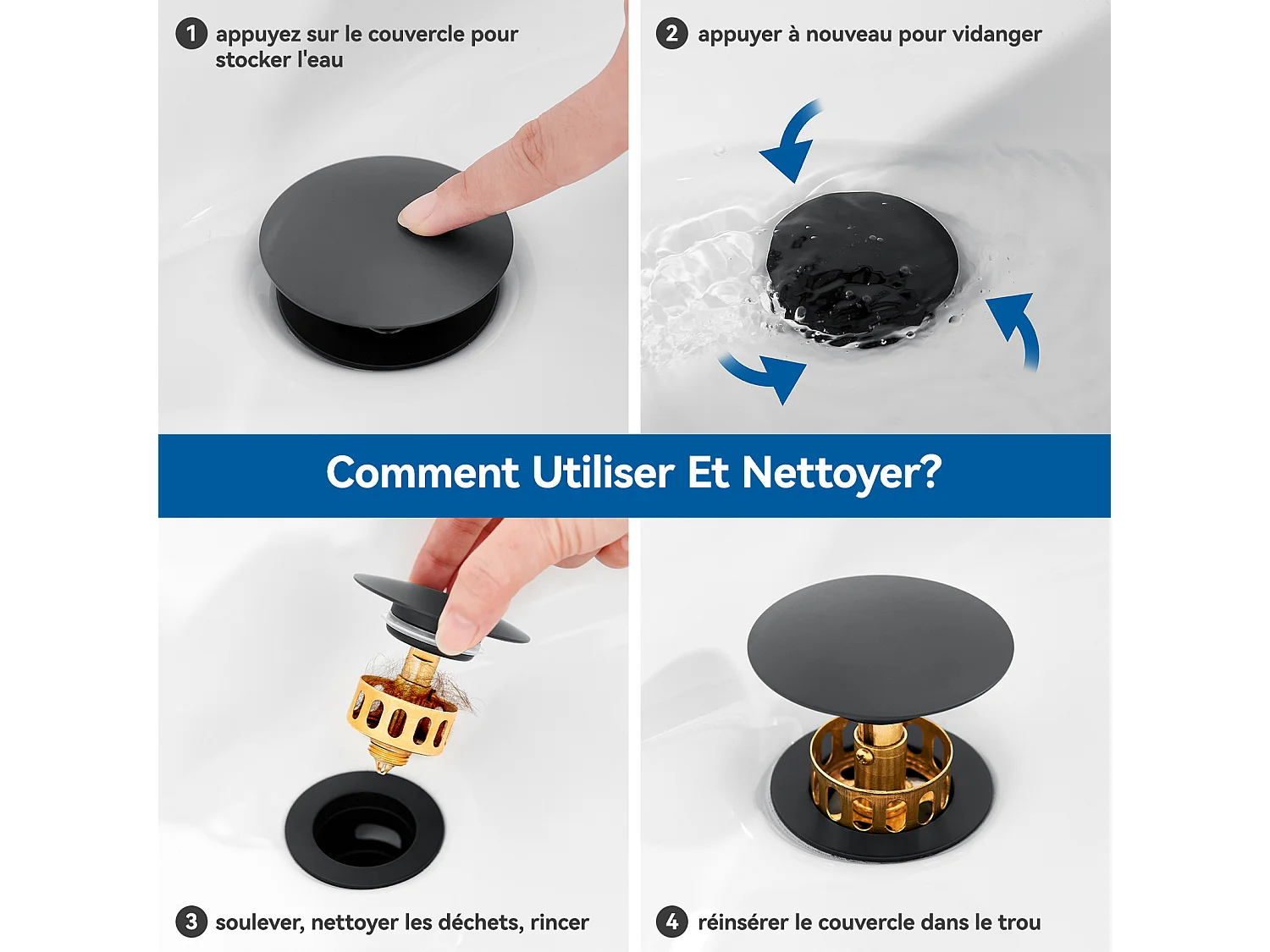 1 appuyez sur le couvercle pour stocker l'eau

2 appuyer à nouveau pour vidanger

Comment Utiliser Et Nettoyer?

3 soulever, nettoyer les déchets, rincer

4 réinsérer le couvercle dans le trou