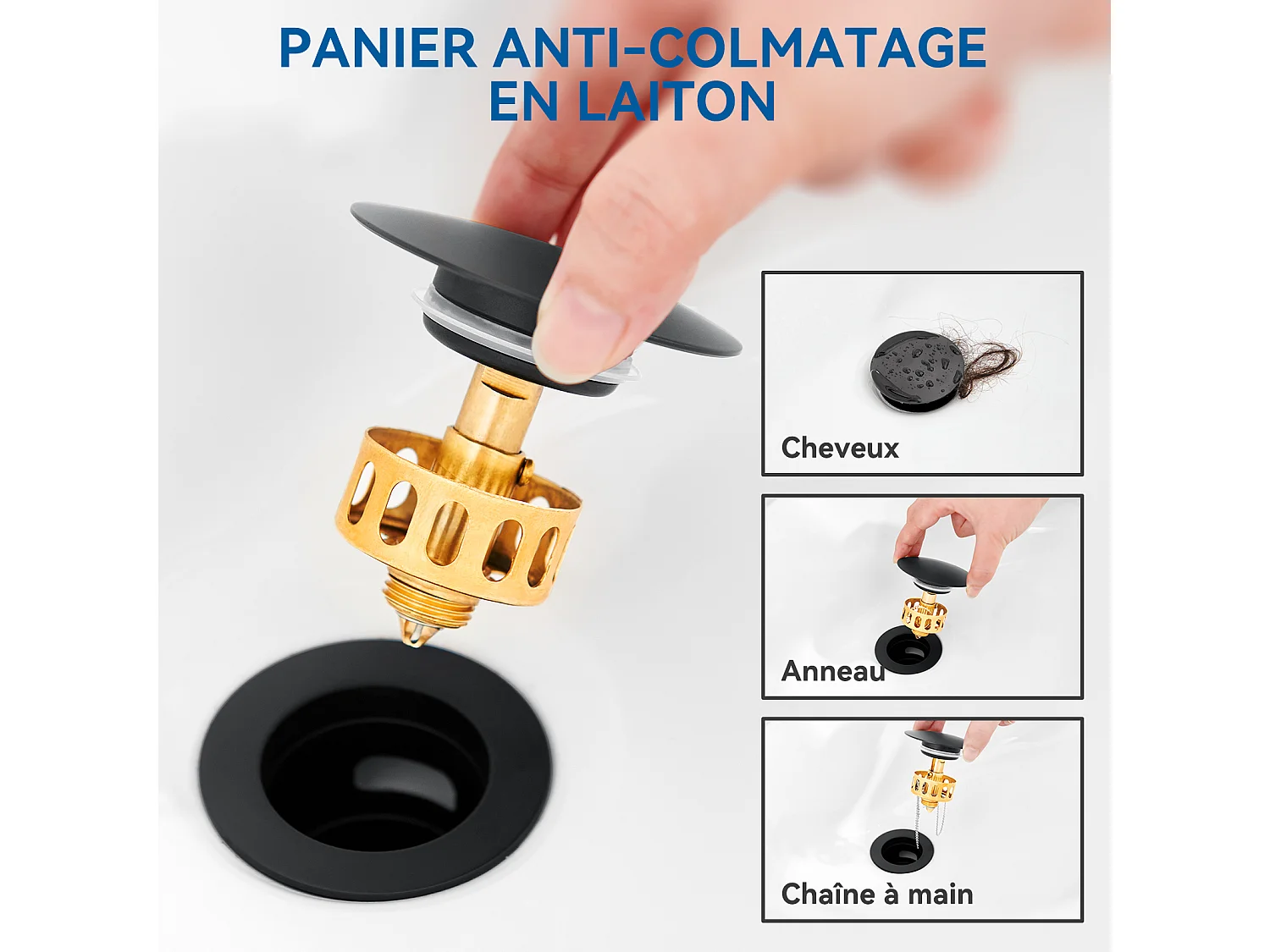 PANIER ANTI-COLMATAGE EN LAITON

Cheveux

Anneau

Chaîne à main