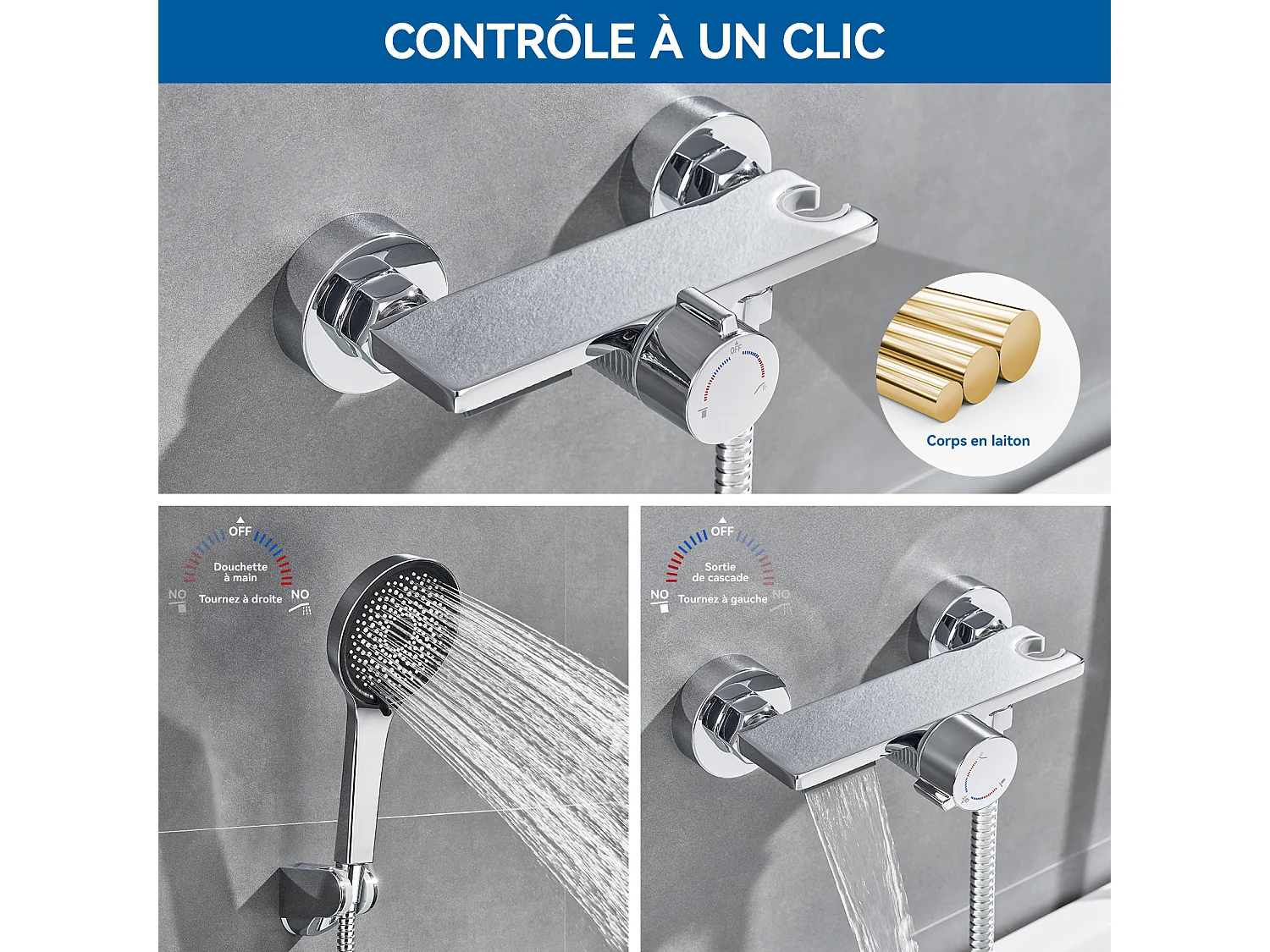 CONTRÔLE À UN CLIC

OFF

Corps en laiton

OFF
Douchette à main
NO
Tournez à droite
NO

OFF
Sortie de cascade
NO
Tournez à gauche
NO