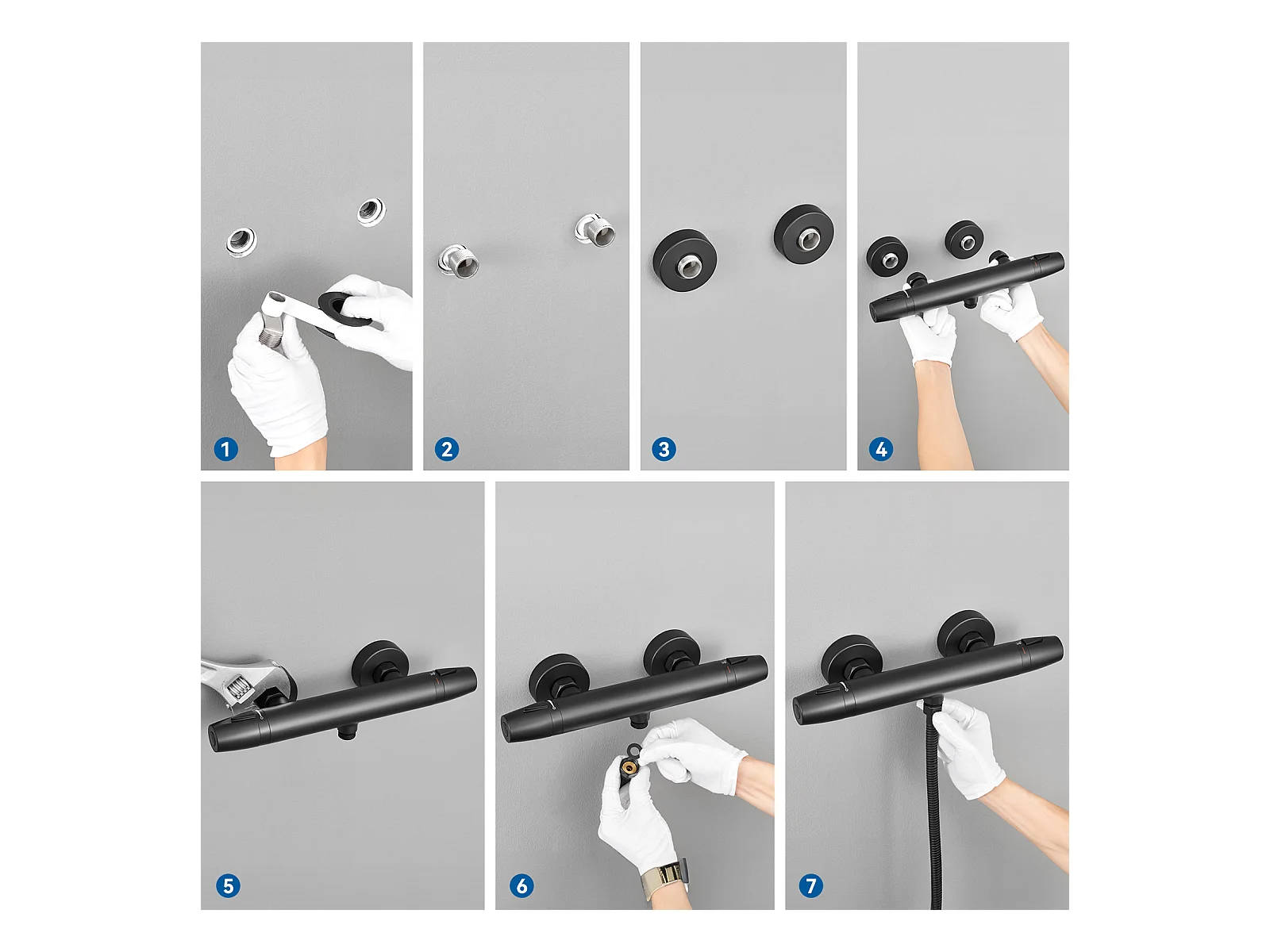 1

2

3

4

5

6

7