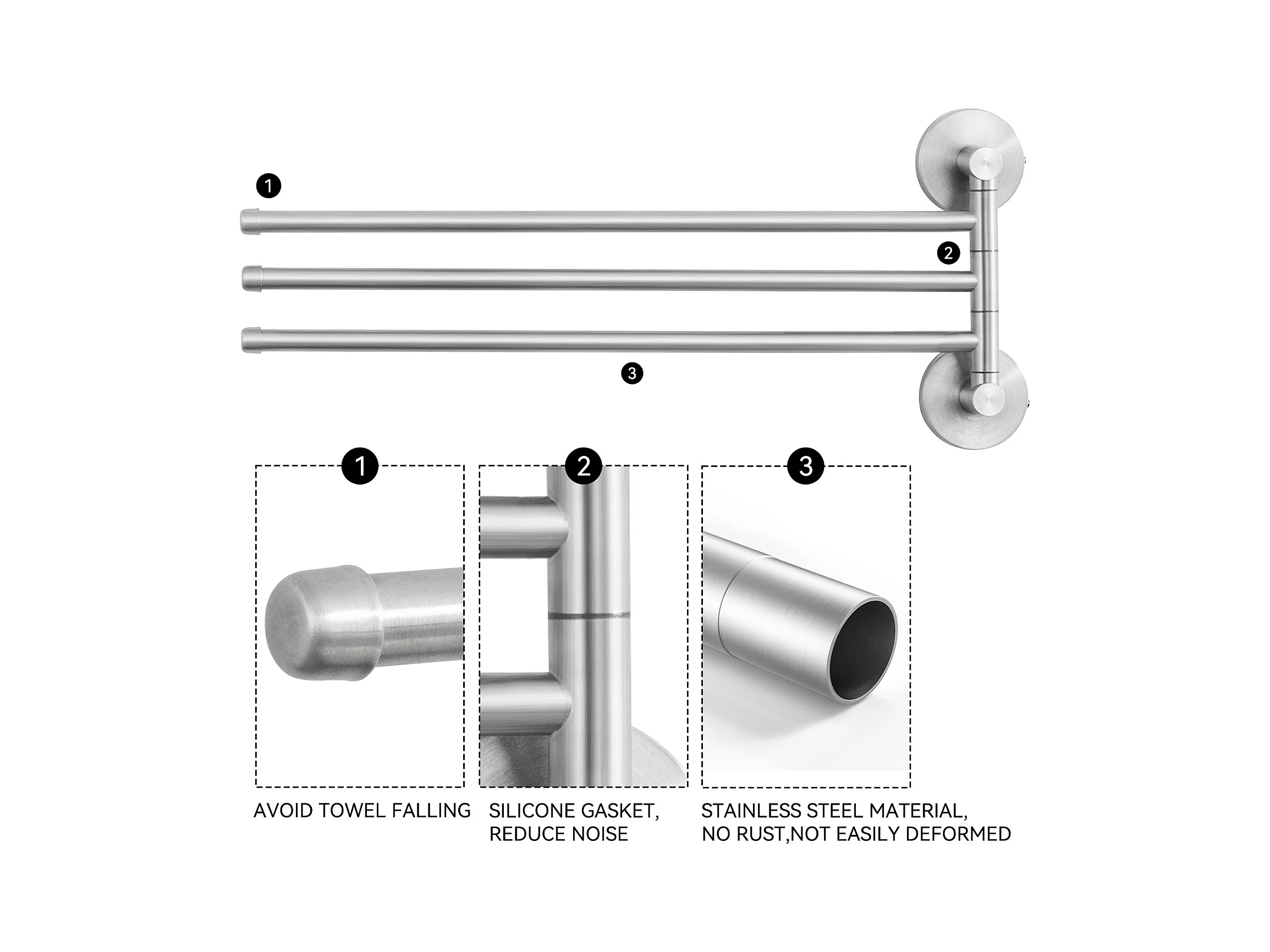 1

2

3

1

2

3

AVOID TOWEL FALLING

SILICONE GASKET, REDUCE NOISE

STAINLESS STEEL MATERIAL, NO RUST,NOT EASILY DEFORMED