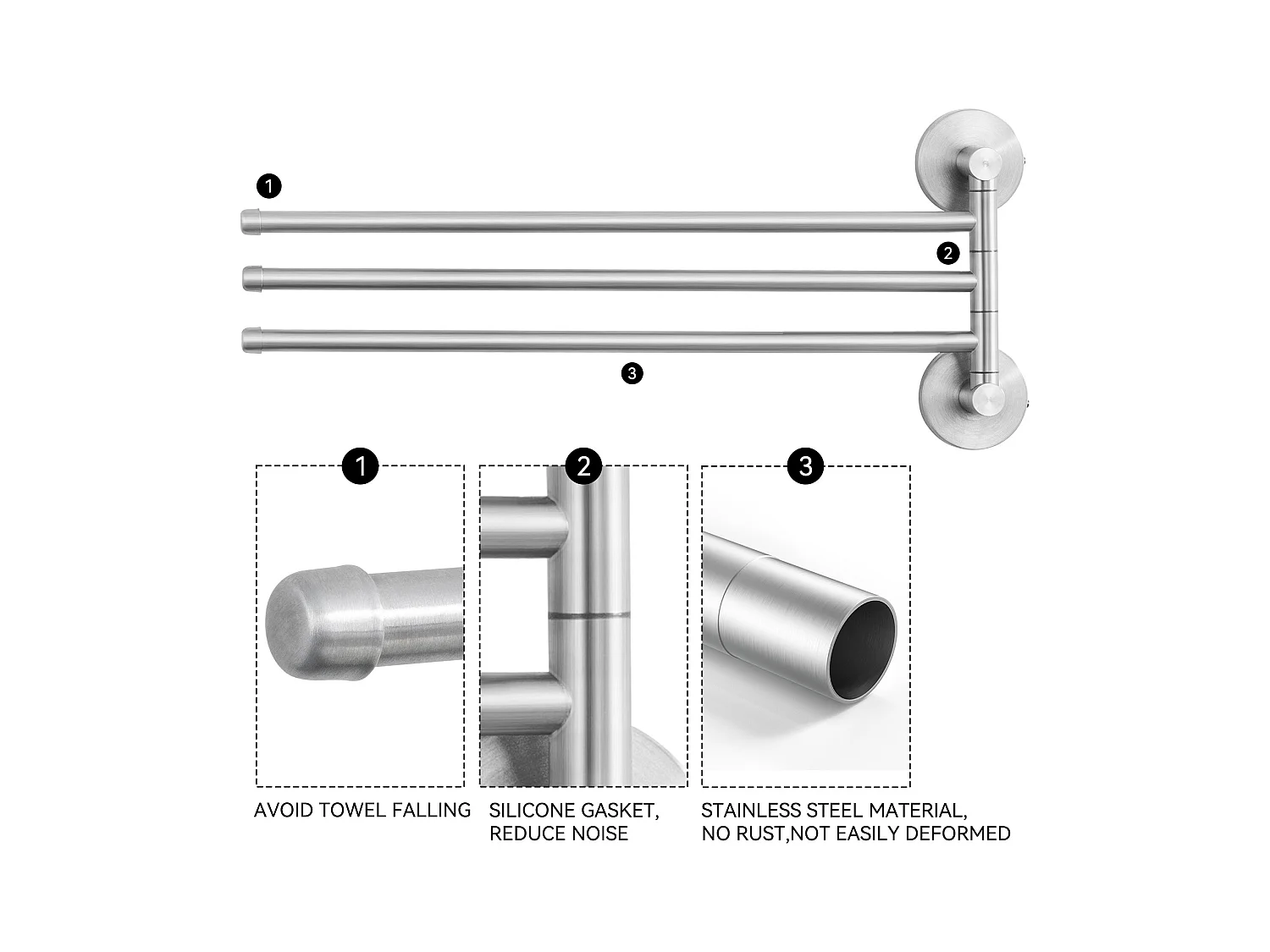 1

2

3

1

2

3

AVOID TOWEL FALLING

SILICONE GASKET, REDUCE NOISE

STAINLESS STEEL MATERIAL, NO RUST,NOT EASILY DEFORMED