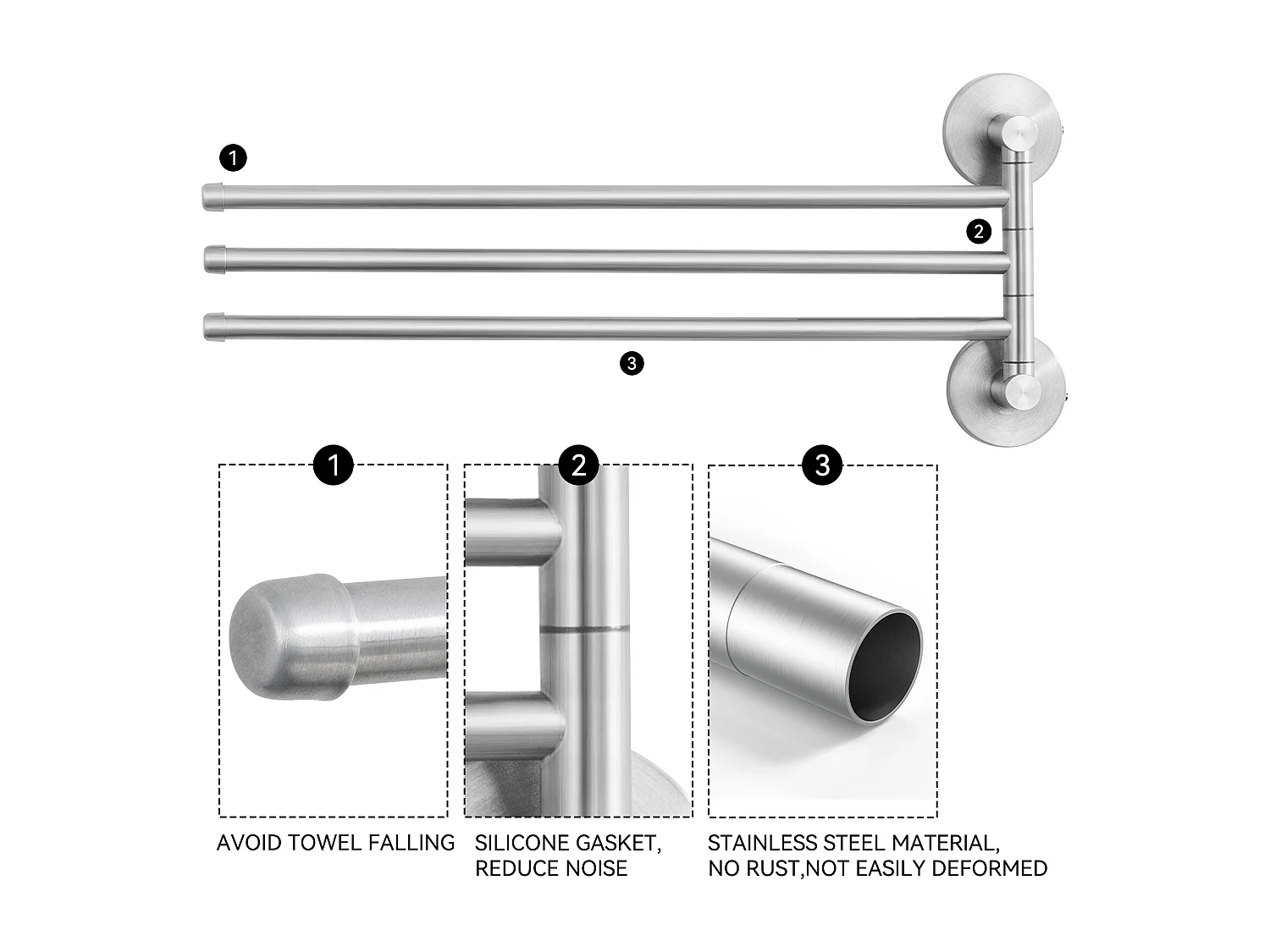 1

2

3

1

2

3

AVOID TOWEL FALLING

SILICONE GASKET, REDUCE NOISE

STAINLESS STEEL MATERIAL, NO RUST,NOT EASILY DEFORMED