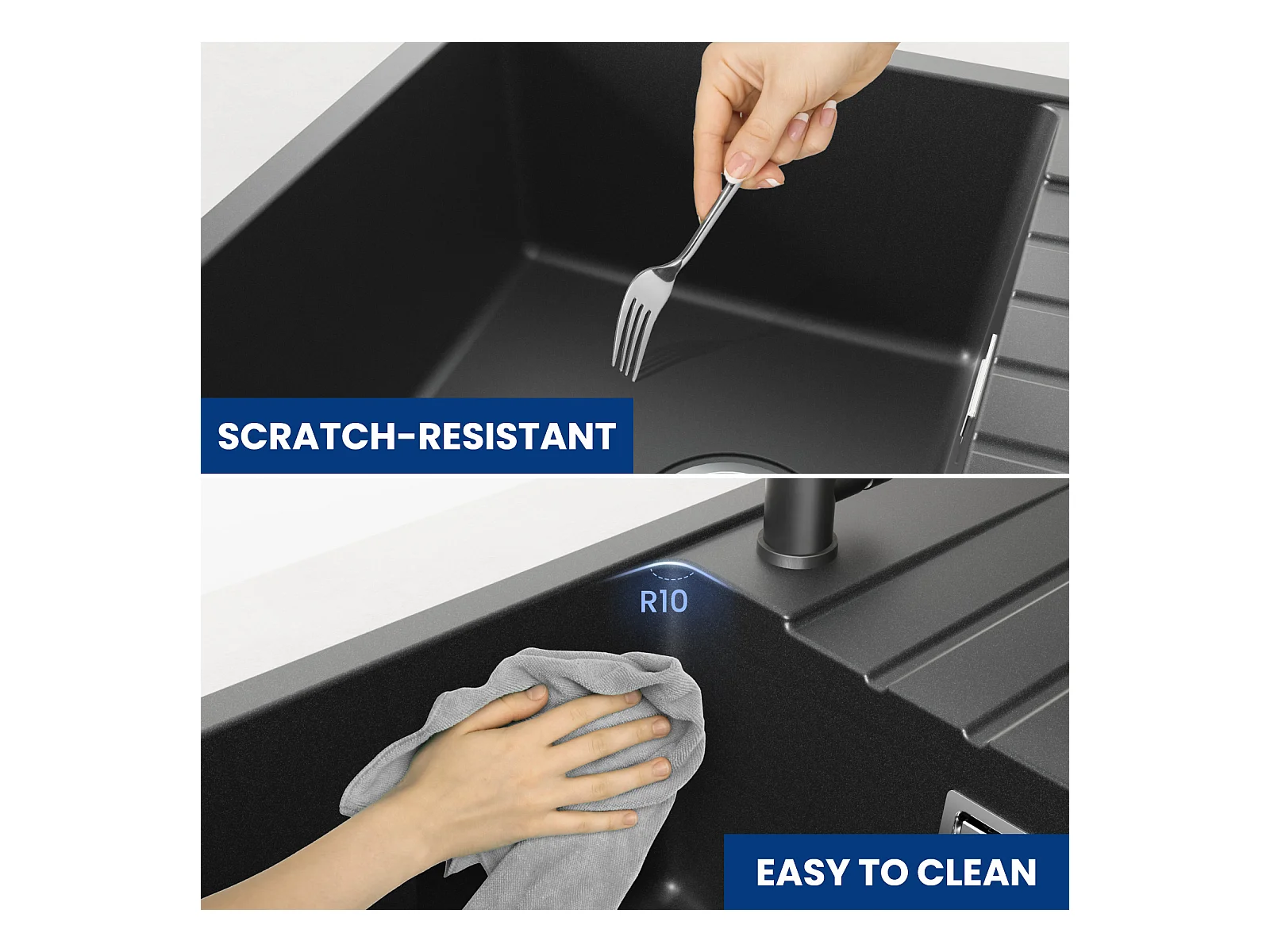 SCRATCH-RESISTANT

R10

EASY TO CLEAN