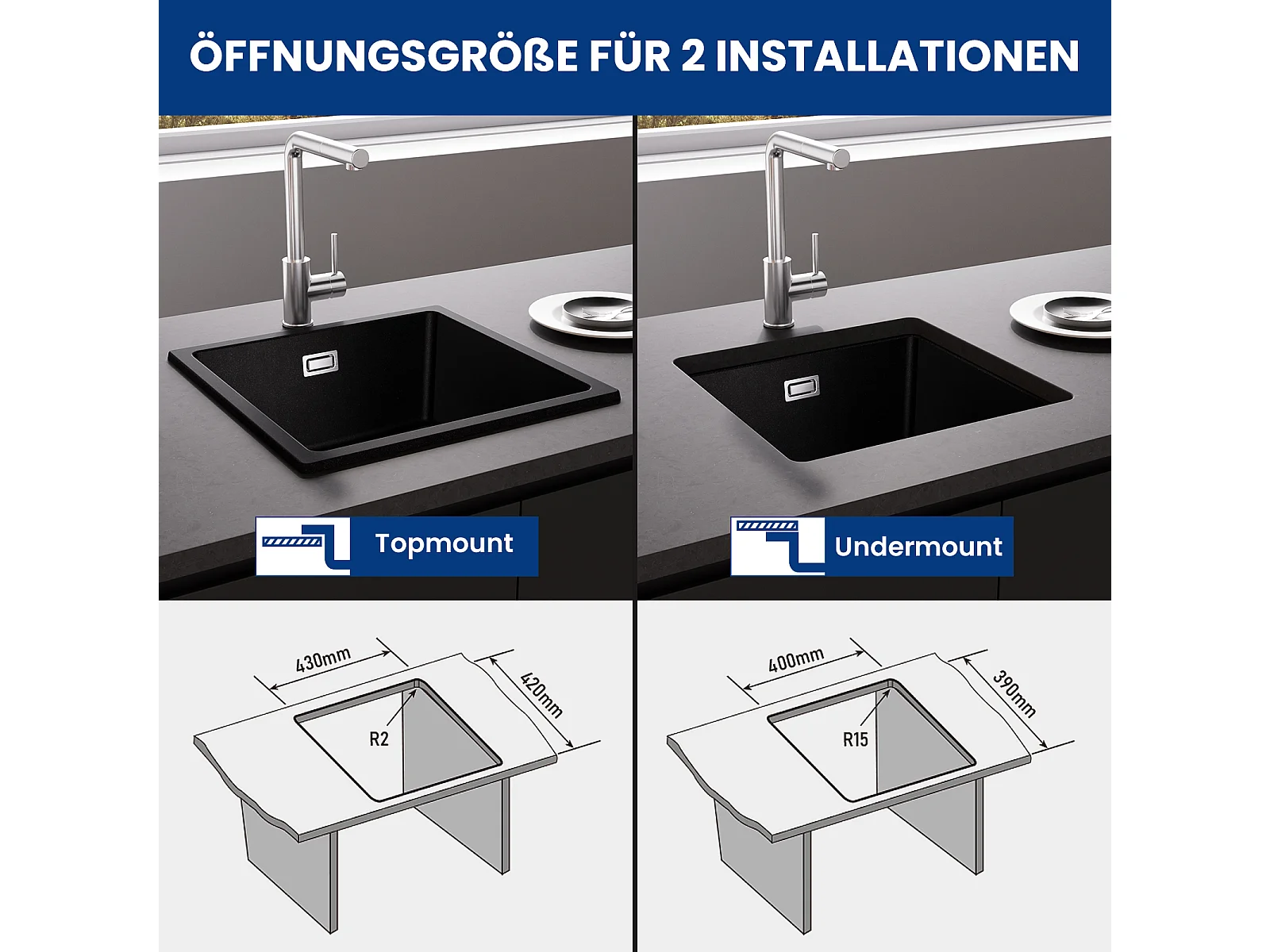 ÖFFNUNGSGRÖßE FÜR 2 INSTALLATIONEN

Topmount

Undermount

430mm
420mm
R2

400mm
390mm
R15