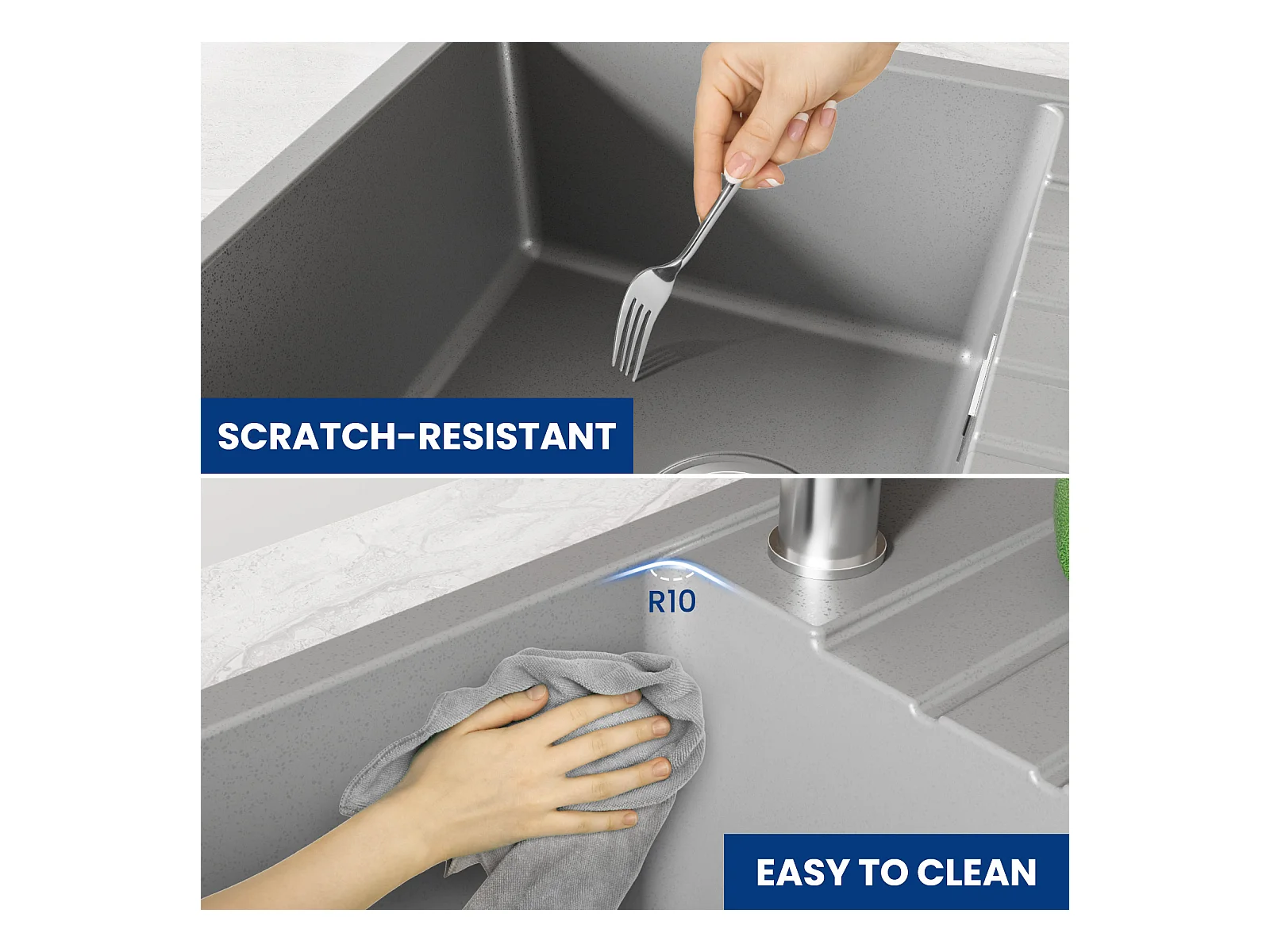 SCRATCH-RESISTANT

R10

EASY TO CLEAN