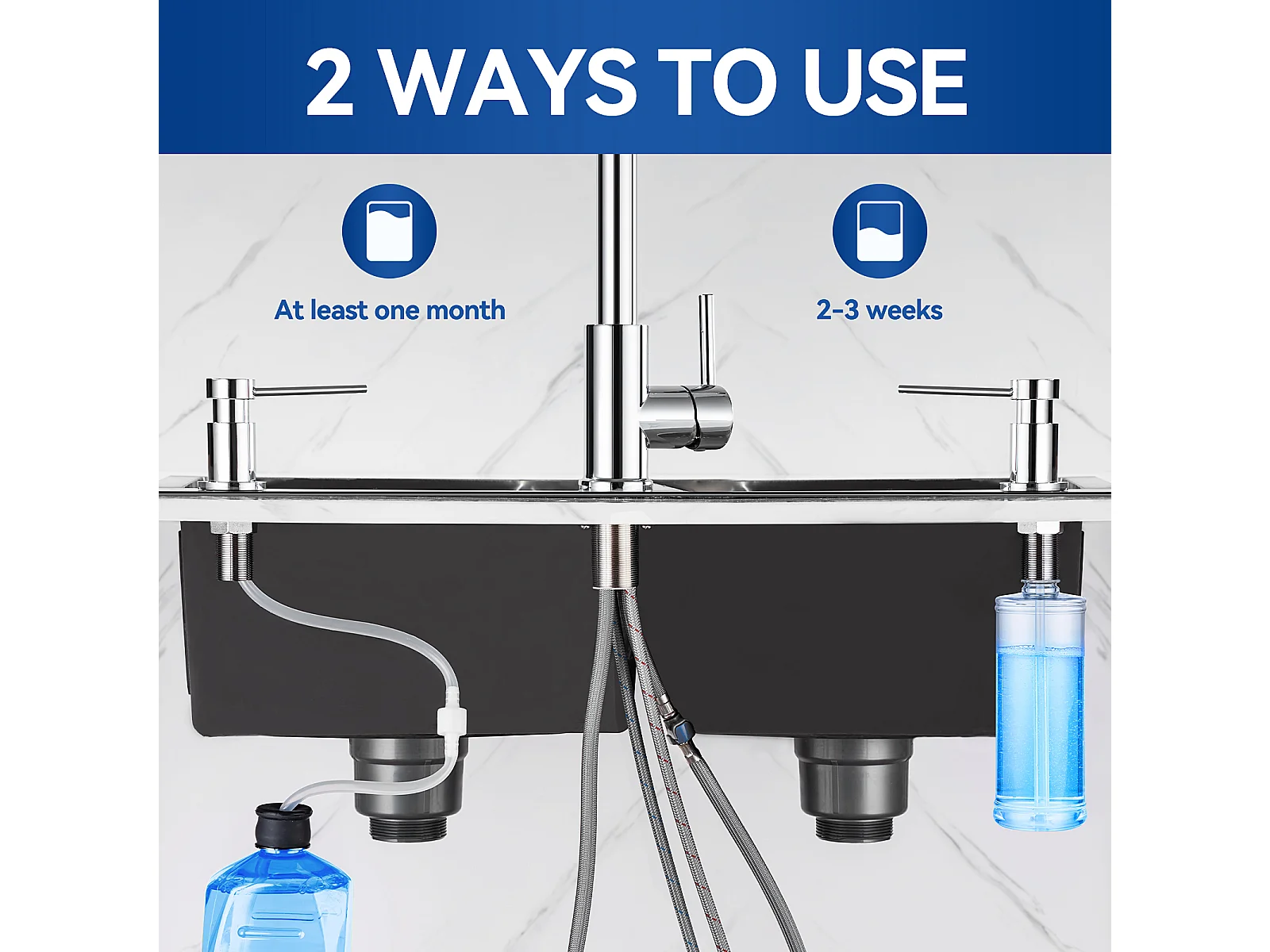 2 WAYS TO USE

At least one month

2-3 weeks