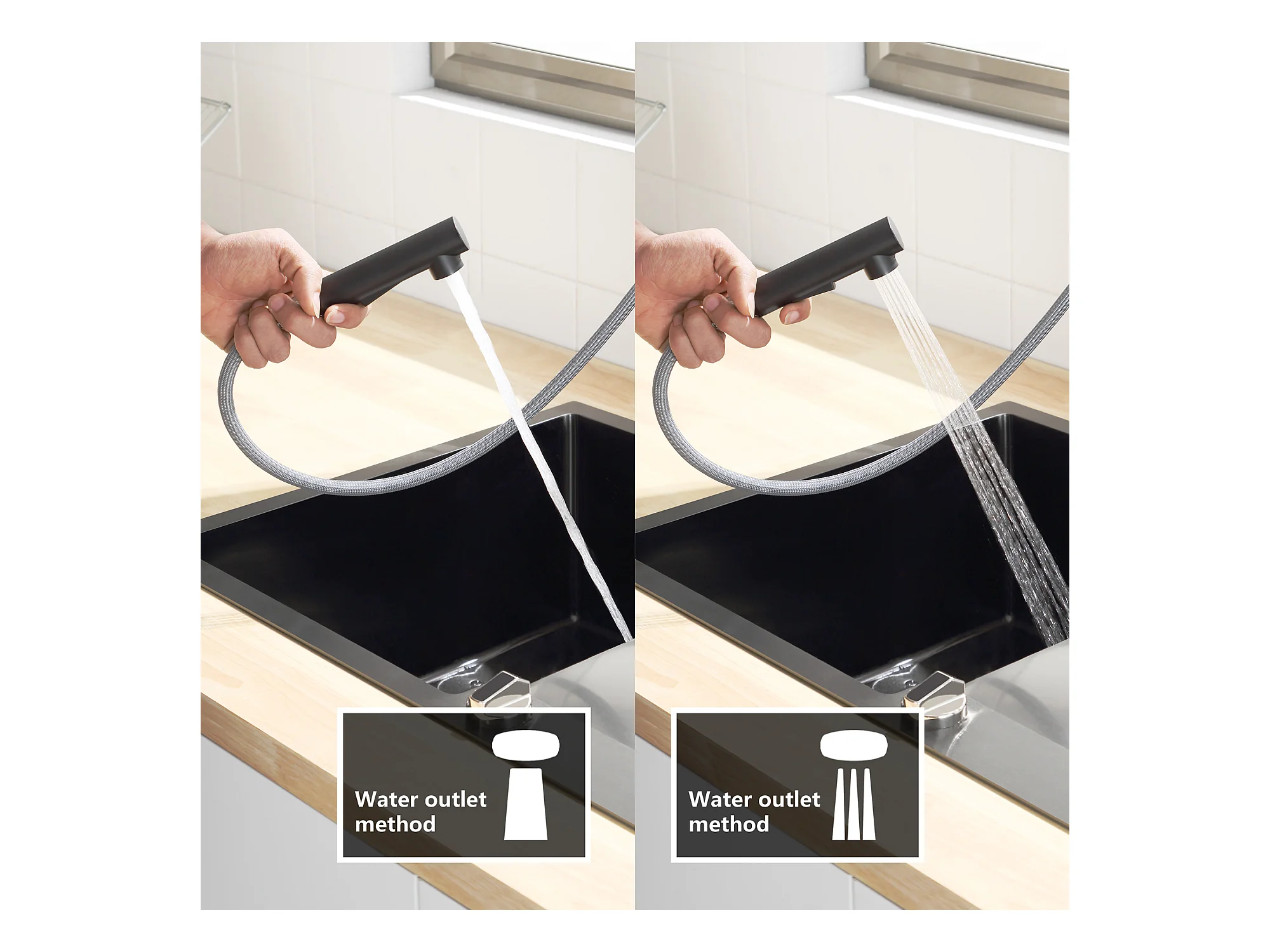 Water outlet method

Water outlet method