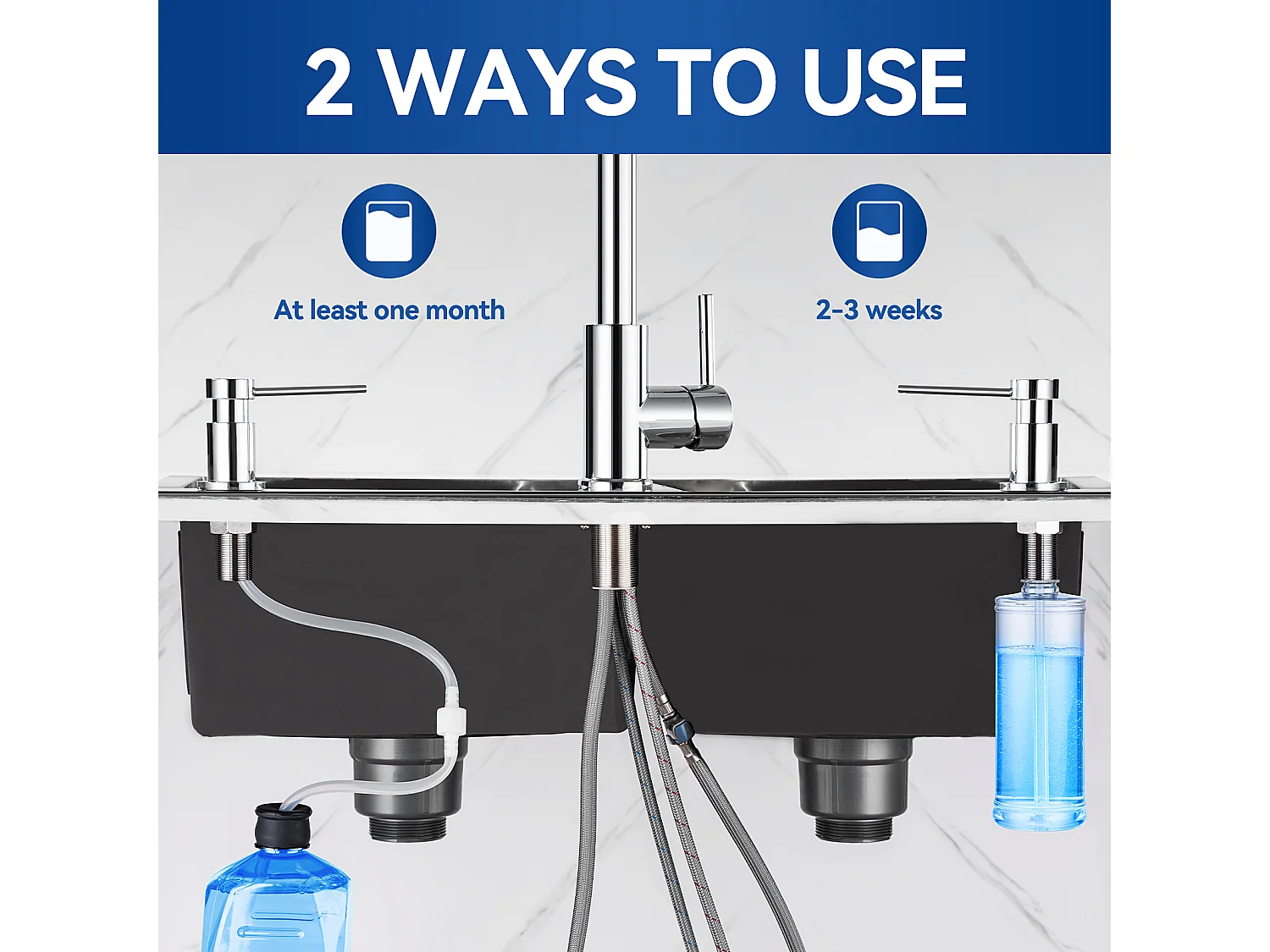 2 WAYS TO USE

At least one month

2-3 weeks