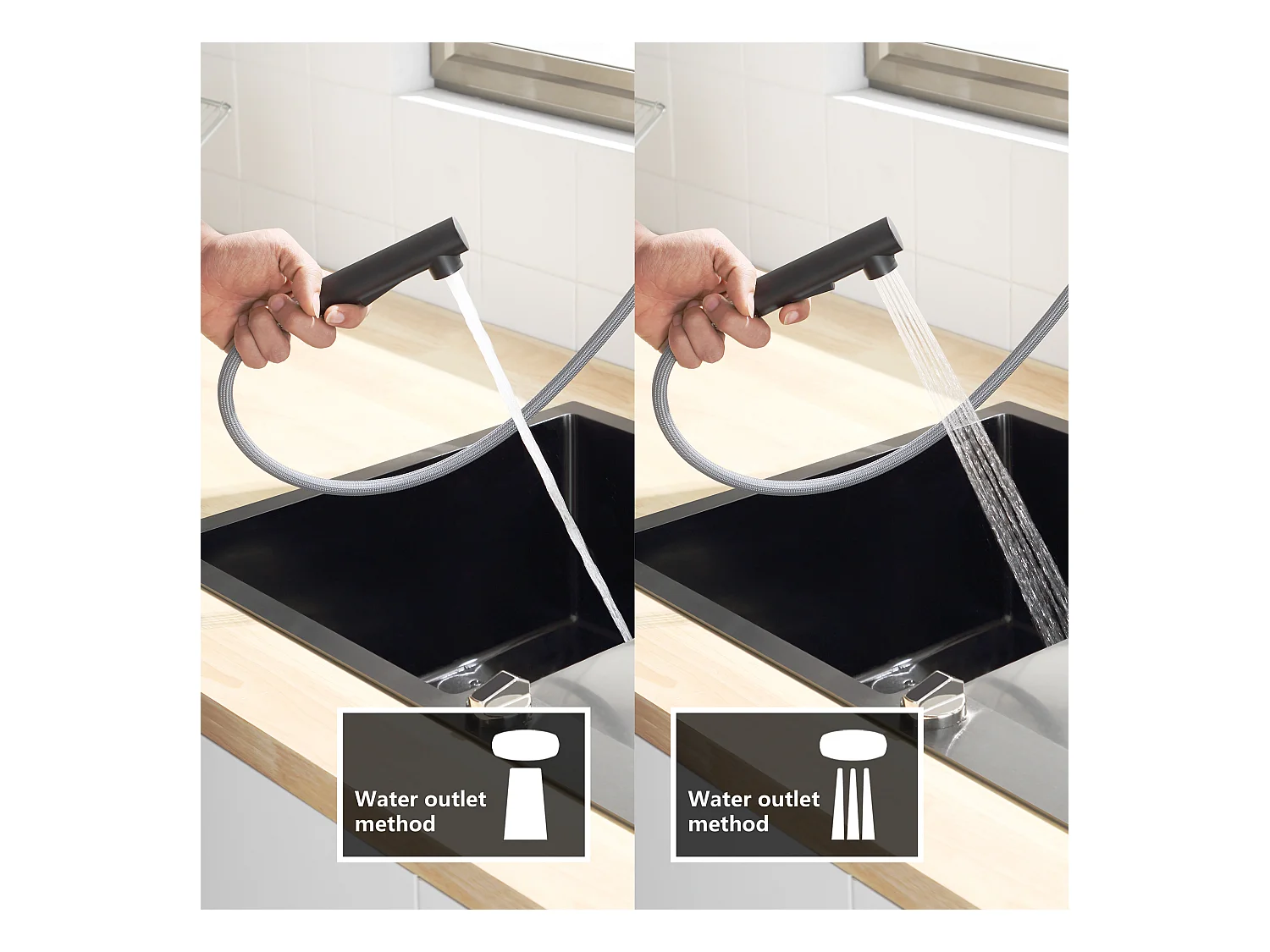 Water outlet method

Water outlet method