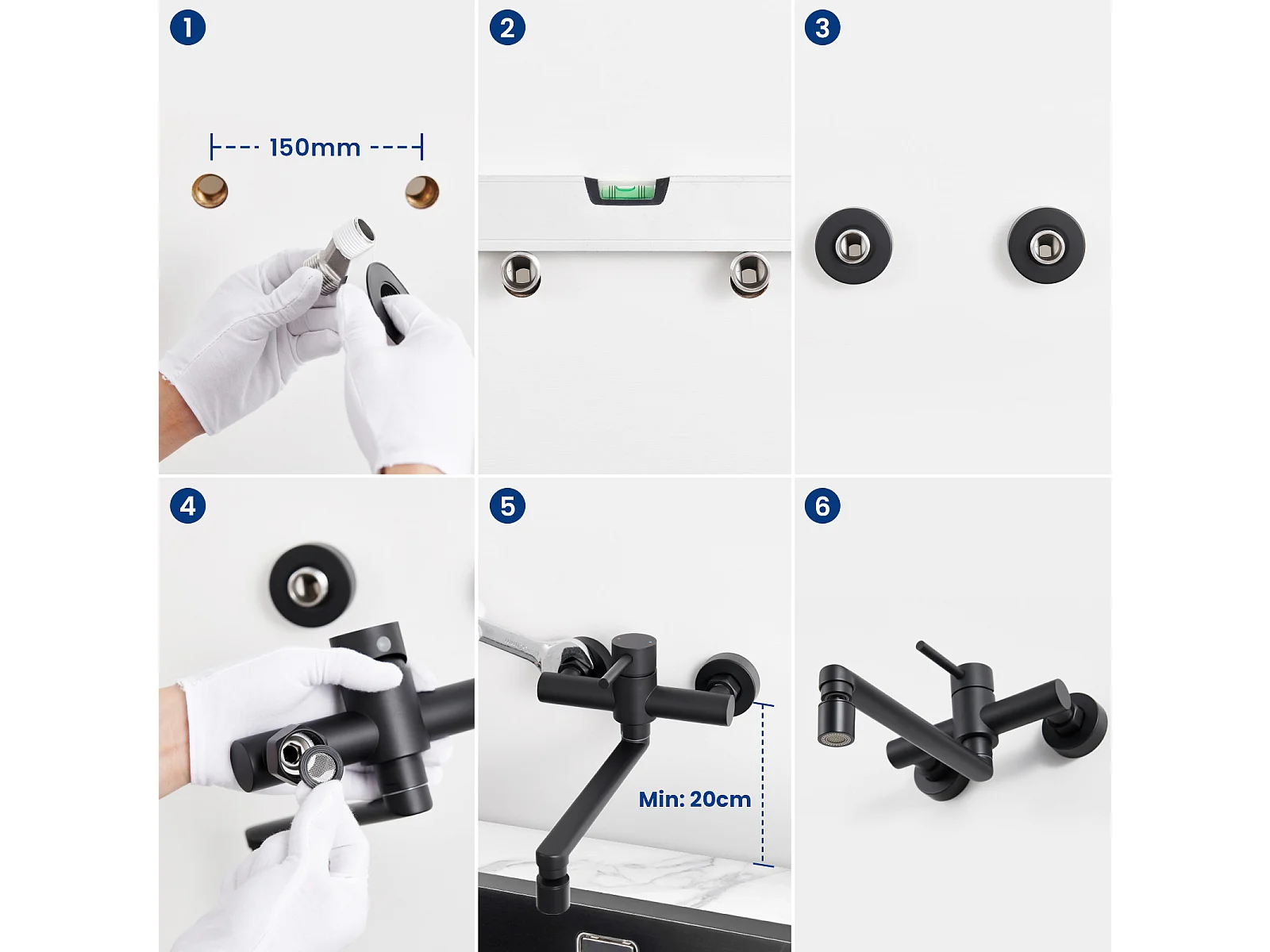 1

150mm

2

3

4

5

Min: 20cm

6