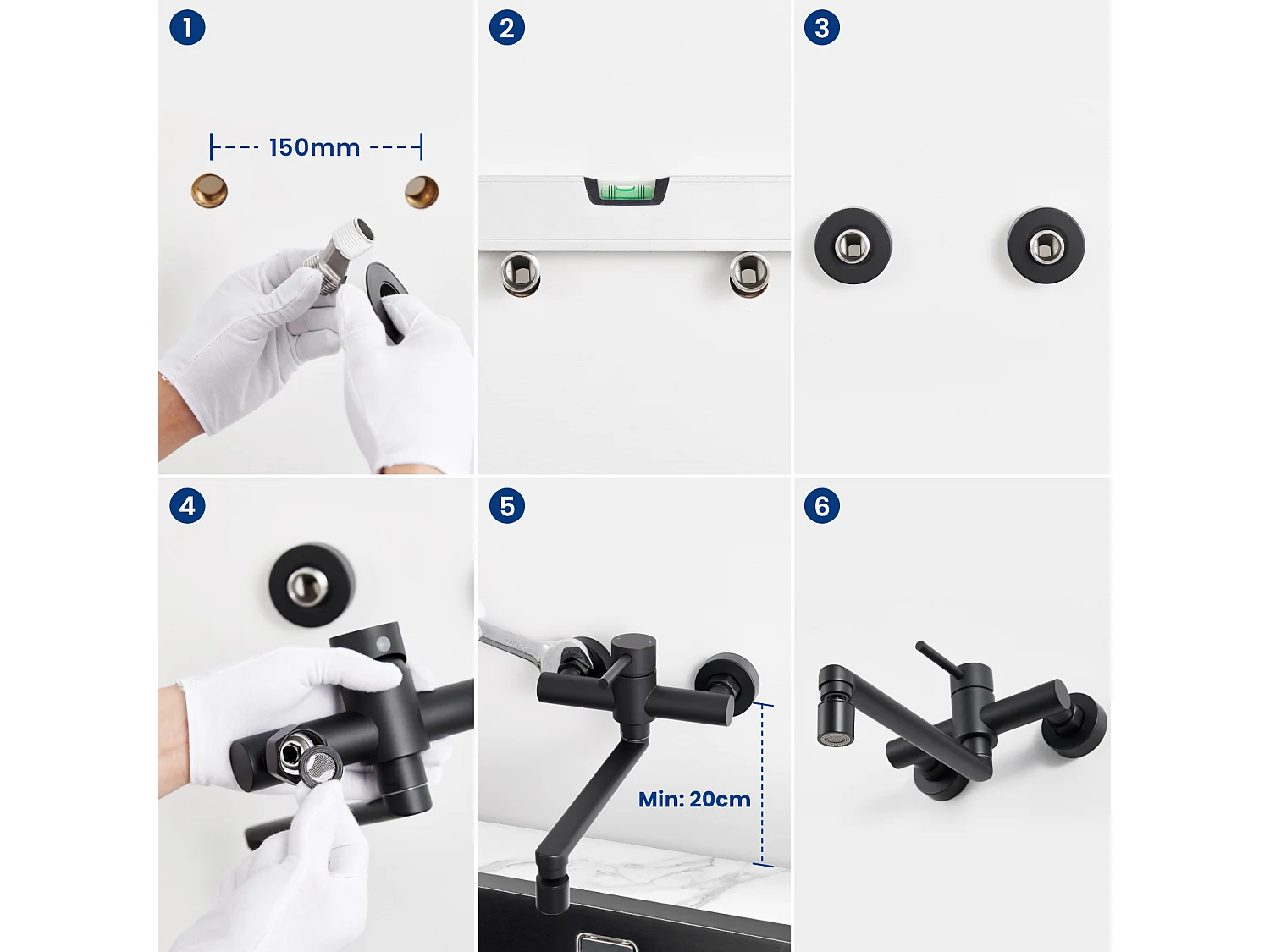 1

150mm

2

3

4

5

Min: 20cm

6